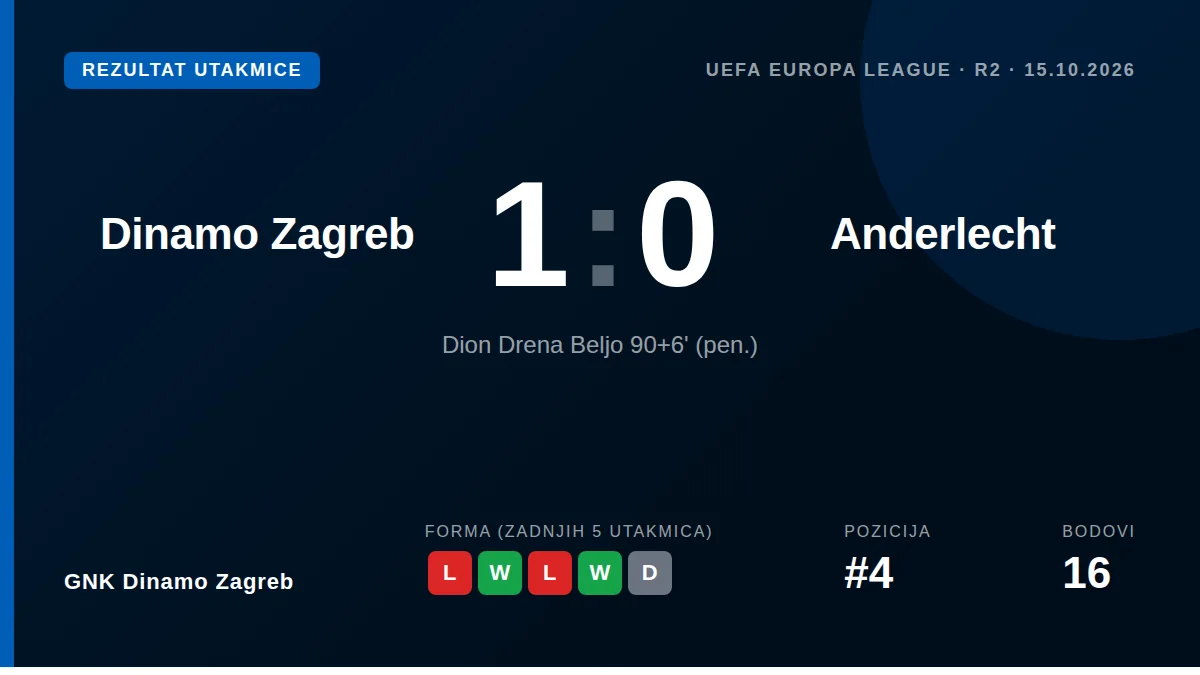 REZULTAT UTAKMICE

UEFA EUROPA LEAGUE · R2 · 15.10.2026

Dinamo Zagreb

1:0

Anderlecht

Dion Drena Beljo 90+6' (pen.)

GNK Dinamo Zagreb

FORMA (ZADNJIH 5 UTAKMICA)

L W L W D

POZICIJA

#4

BODOVI

16