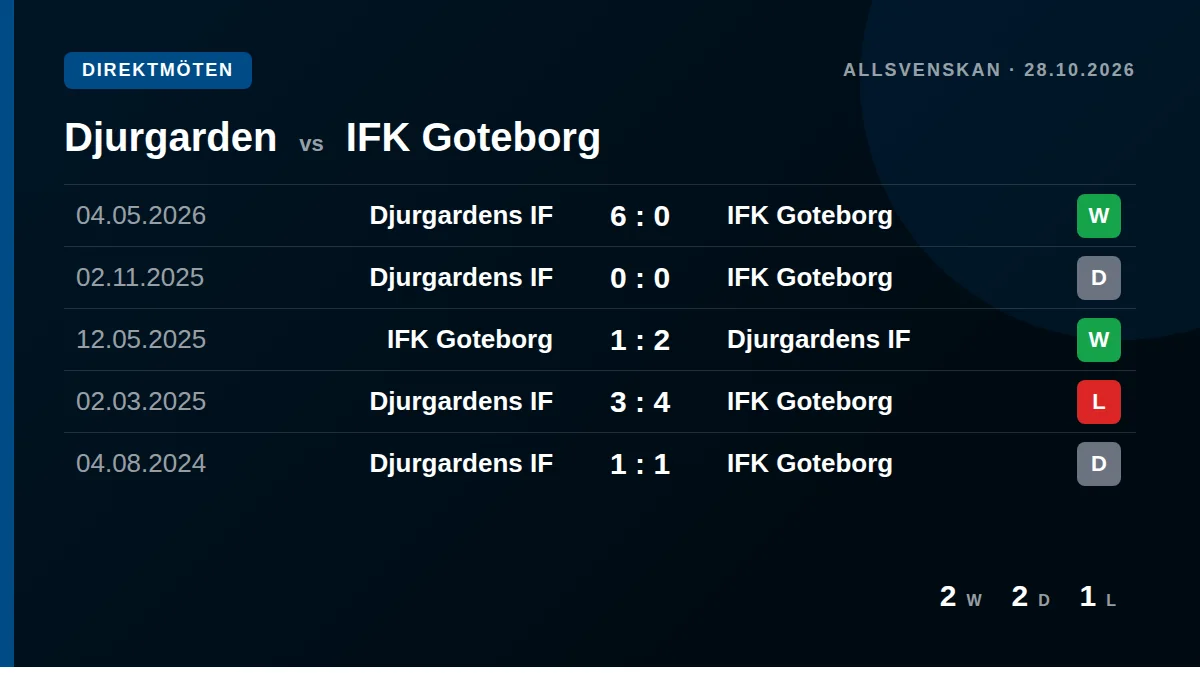 DIREKTMÖTEN

ALLSVENSKAN · 28.10.2026

Djurgarden vs IFK Goteborg

| 04.05.2026 | Djurgardens IF | 6 : 0 | IFK Goteborg | W |
|---|---|---|---|---|
| 02.11.2025 | Djurgardens IF | 0 : 0 | IFK Goteborg | D |
| 12.05.2025 | IFK Goteborg | 1 : 2 | Djurgardens IF | W |
| 02.03.2025 | Djurgardens IF | 3 : 4 | IFK Goteborg | L |
| 04.08.2024 | Djurgardens IF | 1 : 1 | IFK Goteborg | D |

2 W 2 D 1 L