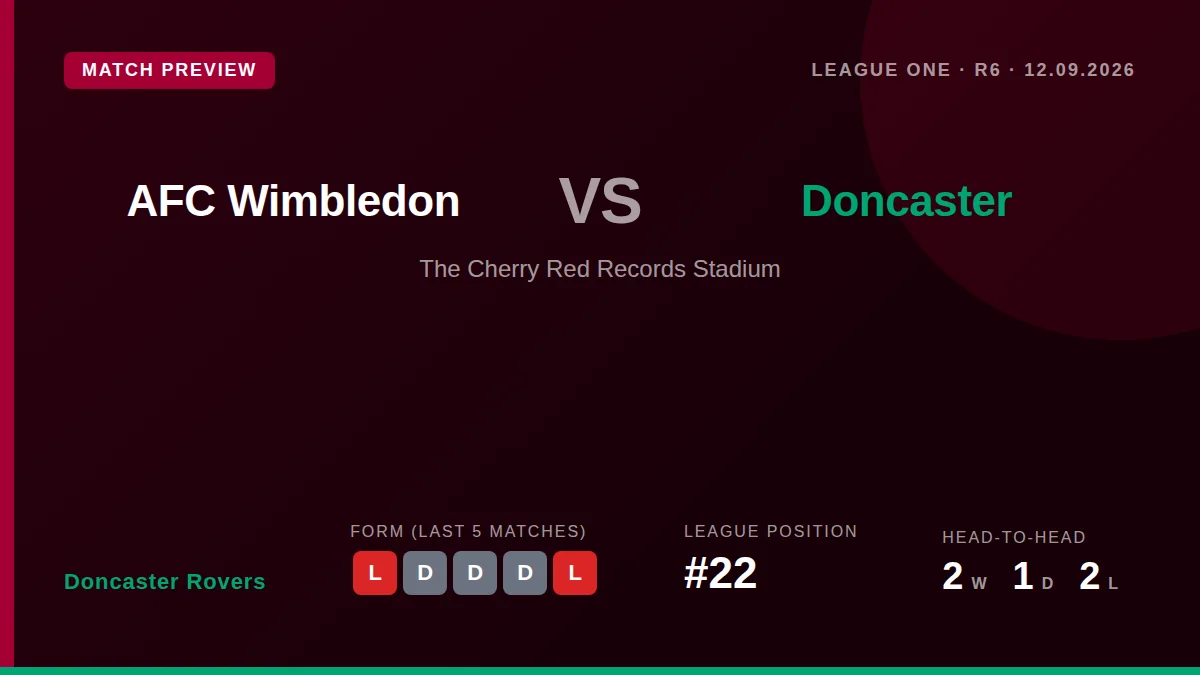 MATCH PREVIEW

LEAGUE ONE · R6 · 12.09.2026

AFC Wimbledon

VS

Doncaster

The Cherry Red Records Stadium

Doncaster Rovers

FORM (LAST 5 MATCHES)

L D D D L

LEAGUE POSITION

#22

HEAD-TO-HEAD

2 W 1 D 2 L