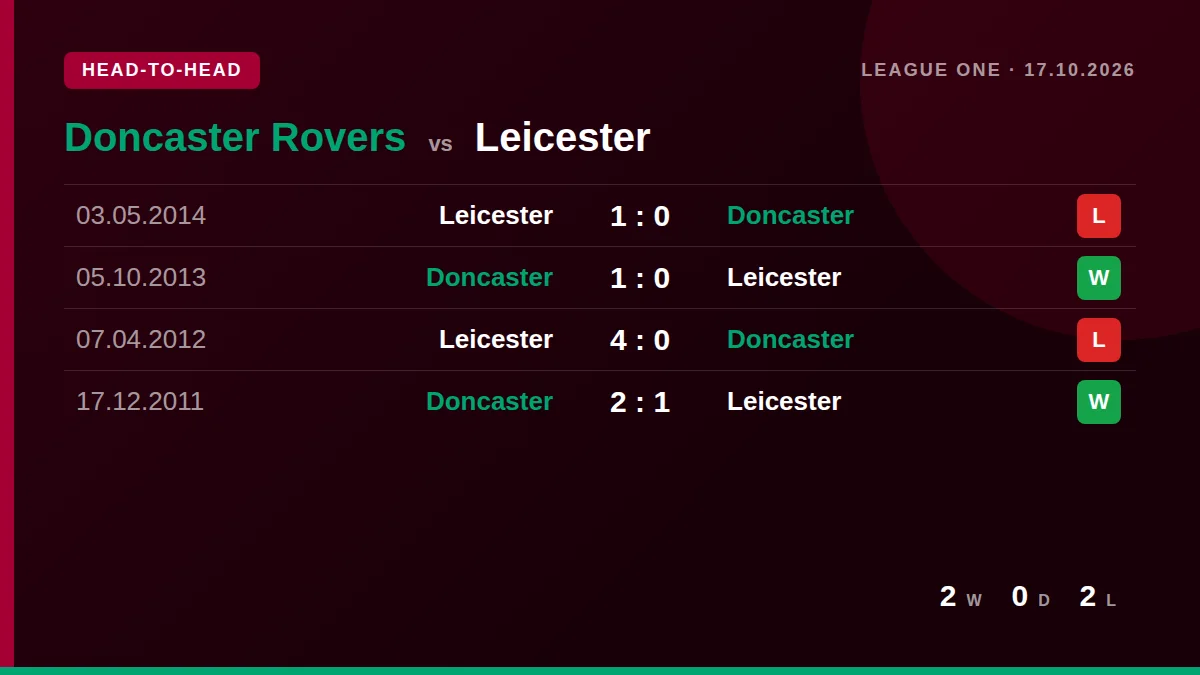 HEAD-TO-HEAD

LEAGUE ONE · 17.10.2026

Doncaster Rovers vs Leicester

| 03.05.2014 | Leicester | 1 : 0 | Doncaster | L |
|---|---|---|---|---|
| 05.10.2013 | Doncaster | 1 : 0 | Leicester | W |
| 07.04.2012 | Leicester | 4 : 0 | Doncaster | L |
| 17.12.2011 | Doncaster | 2 : 1 | Leicester | W |

2 W 0 D 2 L