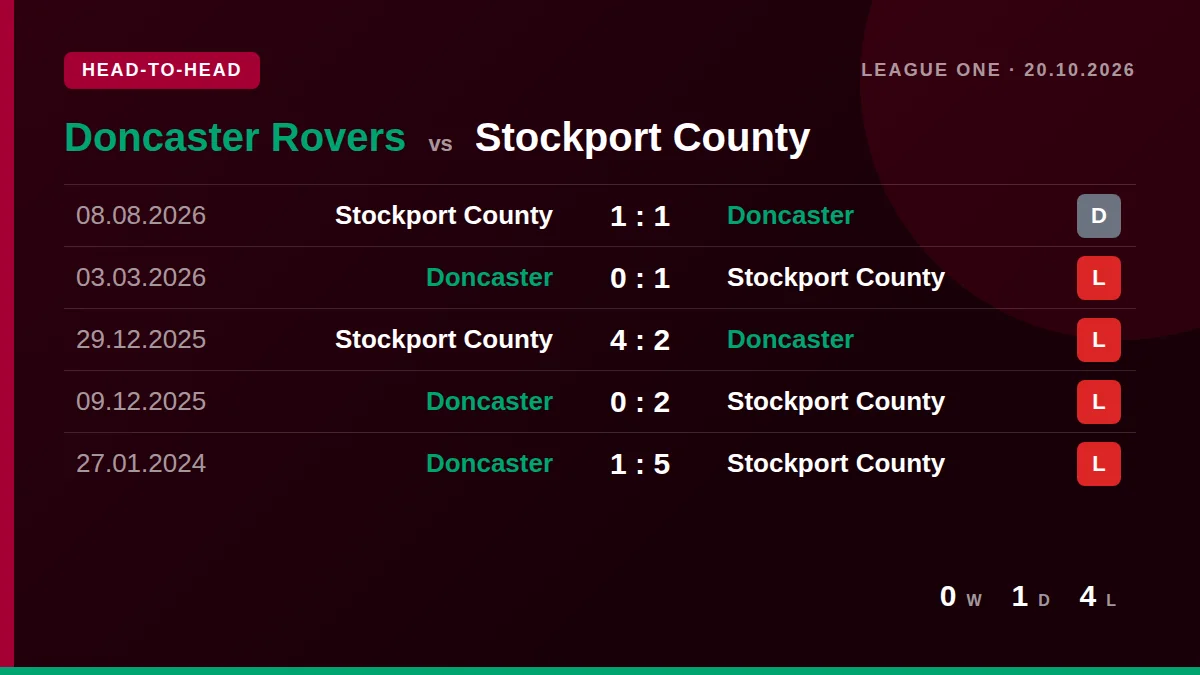 HEAD-TO-HEAD

LEAGUE ONE · 20.10.2026

Doncaster Rovers vs Stockport County

| 08.08.2026 | Stockport County | 1 : 1 | Doncaster | D |
|---|---|---|---|---|
| 03.03.2026 | Doncaster | 0 : 1 | Stockport County | L |
| 29.12.2025 | Stockport County | 4 : 2 | Doncaster | L |
| 09.12.2025 | Doncaster | 0 : 2 | Stockport County | L |
| 27.01.2024 | Doncaster | 1 : 5 | Stockport County | L |

0 W 1 D 4 L