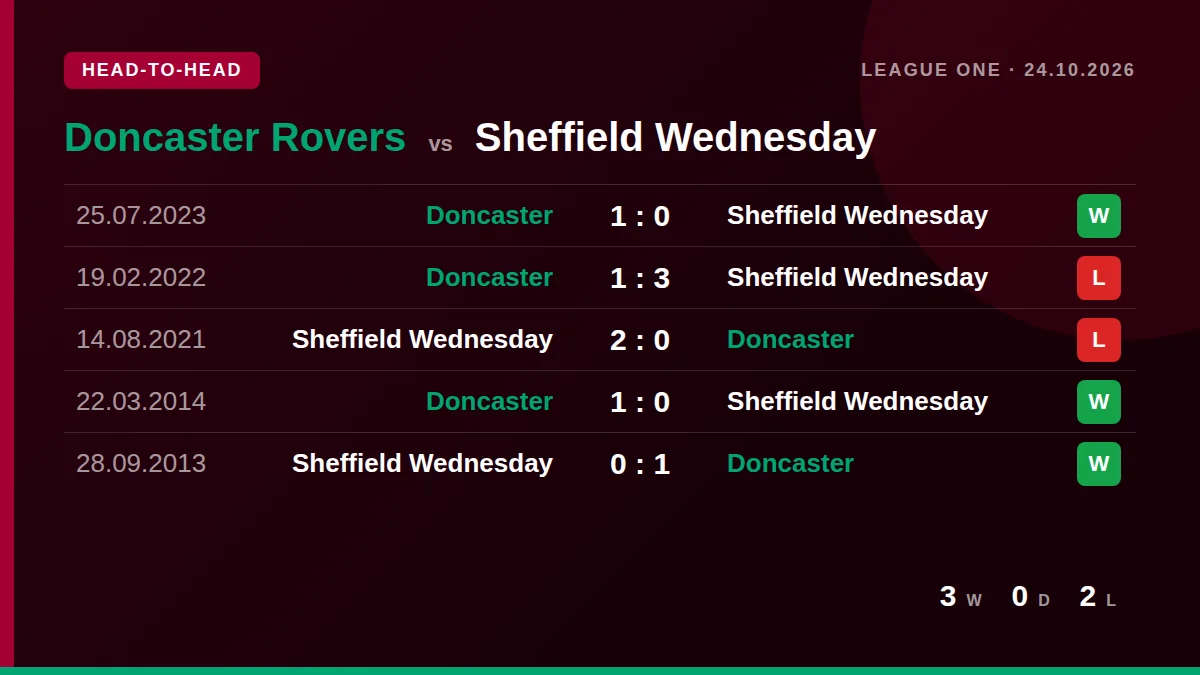 HEAD-TO-HEAD

LEAGUE ONE · 24.10.2026

Doncaster Rovers vs Sheffield Wednesday

| 25.07.2023 | Doncaster | 1 : 0 | Sheffield Wednesday | W |
|---|---|---|---|---|
| 19.02.2022 | Doncaster | 1 : 3 | Sheffield Wednesday | L |
| 14.08.2021 | Sheffield Wednesday | 2 : 0 | Doncaster | L |
| 22.03.2014 | Doncaster | 1 : 0 | Sheffield Wednesday | W |
| 28.09.2013 | Sheffield Wednesday | 0 : 1 | Doncaster | W |

3 W 0 D 2 L