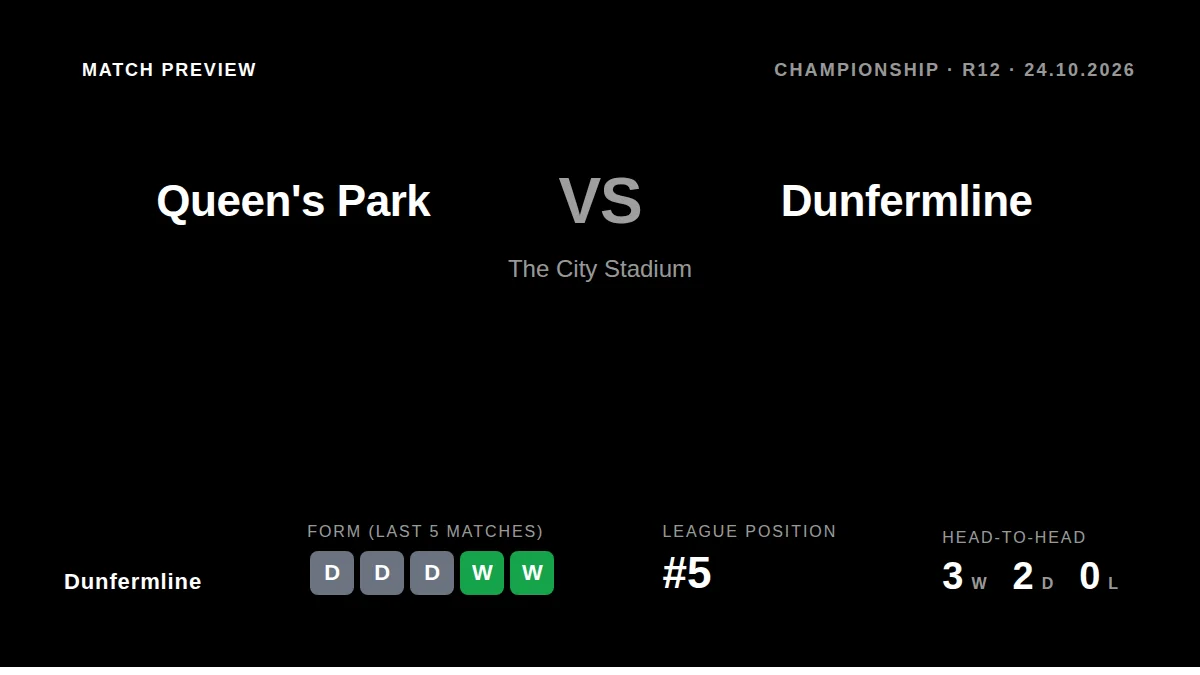 MATCH PREVIEW

CHAMPIONSHIP · R12 · 24.10.2026

Queen's Park

VS

Dunfermline

The City Stadium

Dunfermline

FORM (LAST 5 MATCHES)

D D D W W

LEAGUE POSITION

#5

HEAD-TO-HEAD

3 W 2 D 0 L