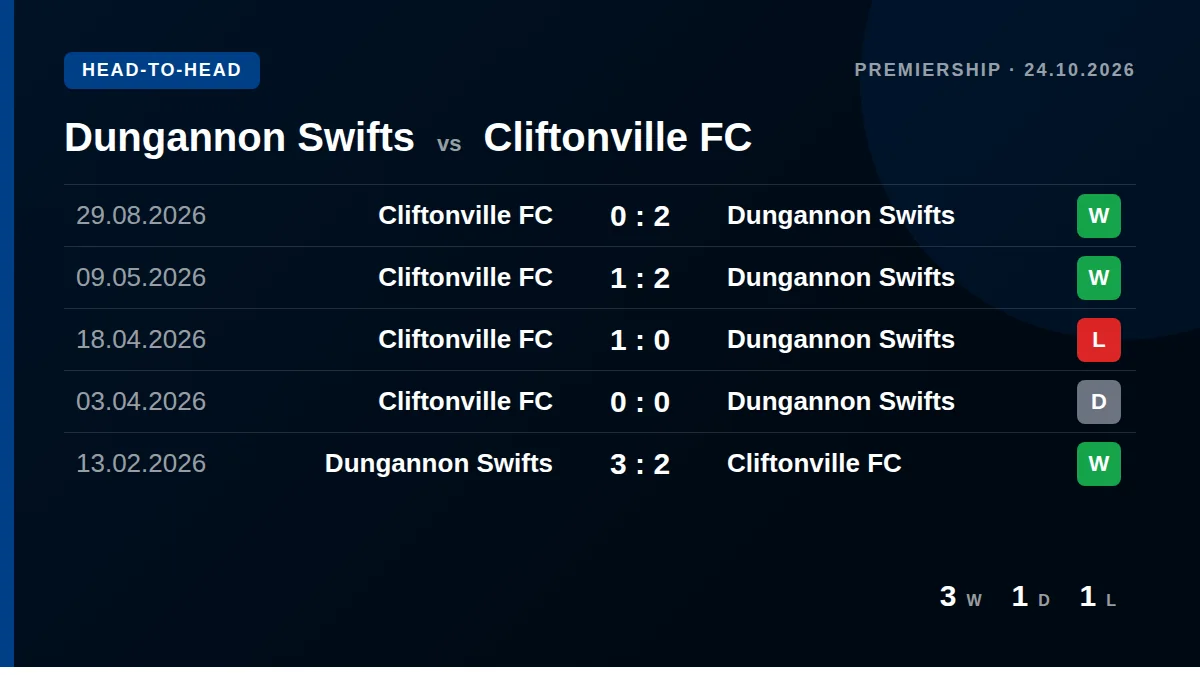 HEAD-TO-HEAD

PREMIERSHIP · 24.10.2026

Dungannon Swifts vs Cliftonville FC

| 29.08.2026 | Cliftonville FC | 0 : 2 | Dungannon Swifts | W |
|---|---|---|---|---|
| 09.05.2026 | Cliftonville FC | 1 : 2 | Dungannon Swifts | W |
| 18.04.2026 | Cliftonville FC | 1 : 0 | Dungannon Swifts | L |
| 03.04.2026 | Cliftonville FC | 0 : 0 | Dungannon Swifts | D |
| 13.02.2026 | Dungannon Swifts | 3 : 2 | Cliftonville FC | W |

3 W 1 D 1 L