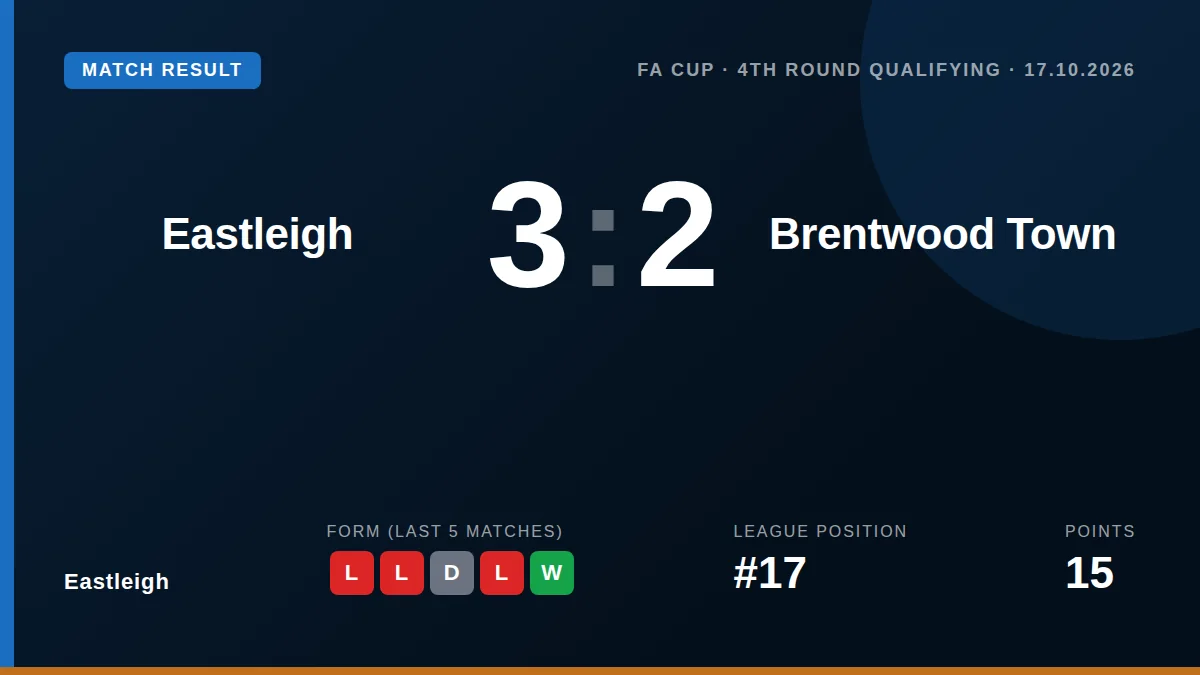 MATCH RESULT

FA CUP · 4TH ROUND QUALIFYING · 17.10.2026

Eastleigh

3 : 2

Brentwood Town

Eastleigh

FORM (LAST 5 MATCHES)

L L D L W

LEAGUE POSITION

#17

POINTS

15