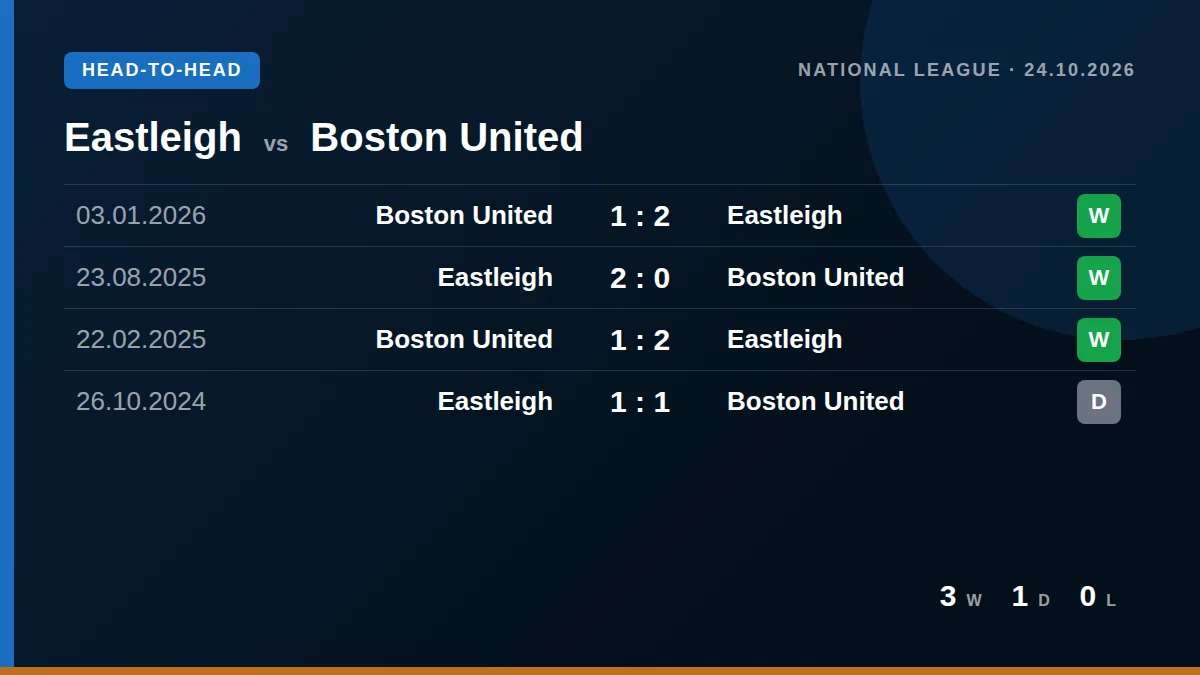 HEAD-TO-HEAD

NATIONAL LEAGUE · 24.10.2026

Eastleigh vs Boston United

| 03.01.2026 | Boston United | 1 : 2 | Eastleigh | W |
|---|---|---|---|---|
| 23.08.2025 | Eastleigh | 2 : 0 | Boston United | W |
| 22.02.2025 | Boston United | 1 : 2 | Eastleigh | W |
| 26.10.2024 | Eastleigh | 1 : 1 | Boston United | D |

3 W 1 D 0 L