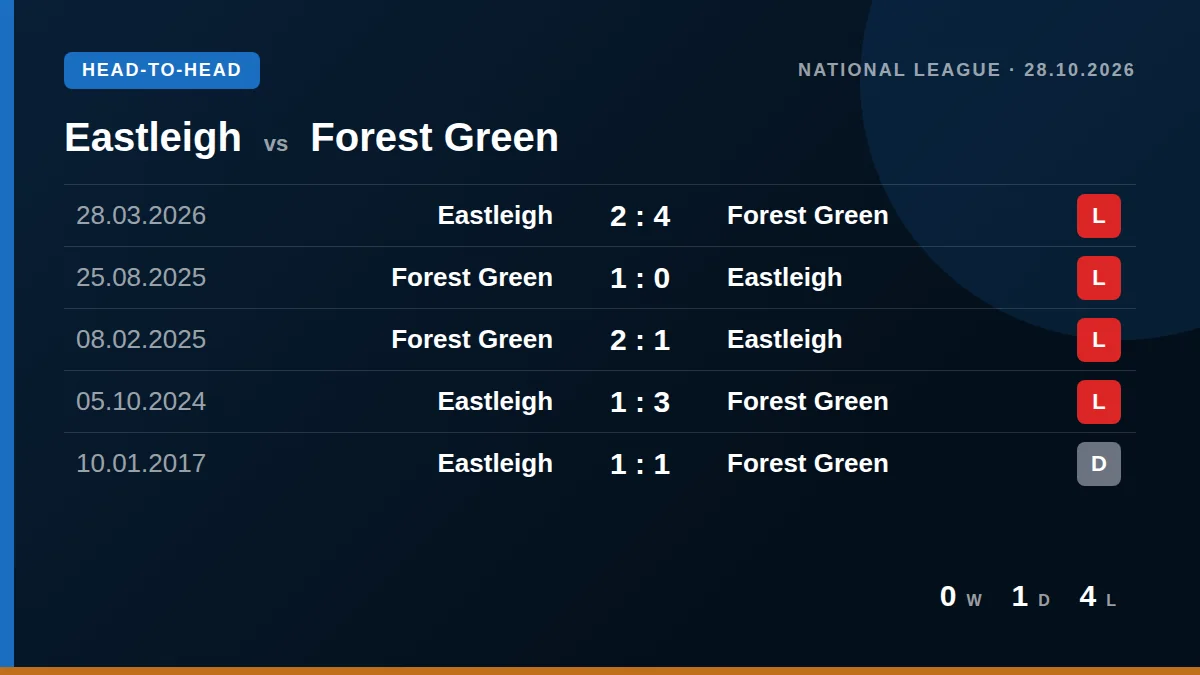 HEAD-TO-HEAD

NATIONAL LEAGUE · 28.10.2026

Eastleigh vs Forest Green

| 28.03.2026 | Eastleigh | 2 : 4 | Forest Green | L |
|---|---|---|---|---|
| 25.08.2025 | Forest Green | 1 : 0 | Eastleigh | L |
| 08.02.2025 | Forest Green | 2 : 1 | Eastleigh | L |
| 05.10.2024 | Eastleigh | 1 : 3 | Forest Green | L |
| 10.01.2017 | Eastleigh | 1 : 1 | Forest Green | D |

0 W 1 D 4 L