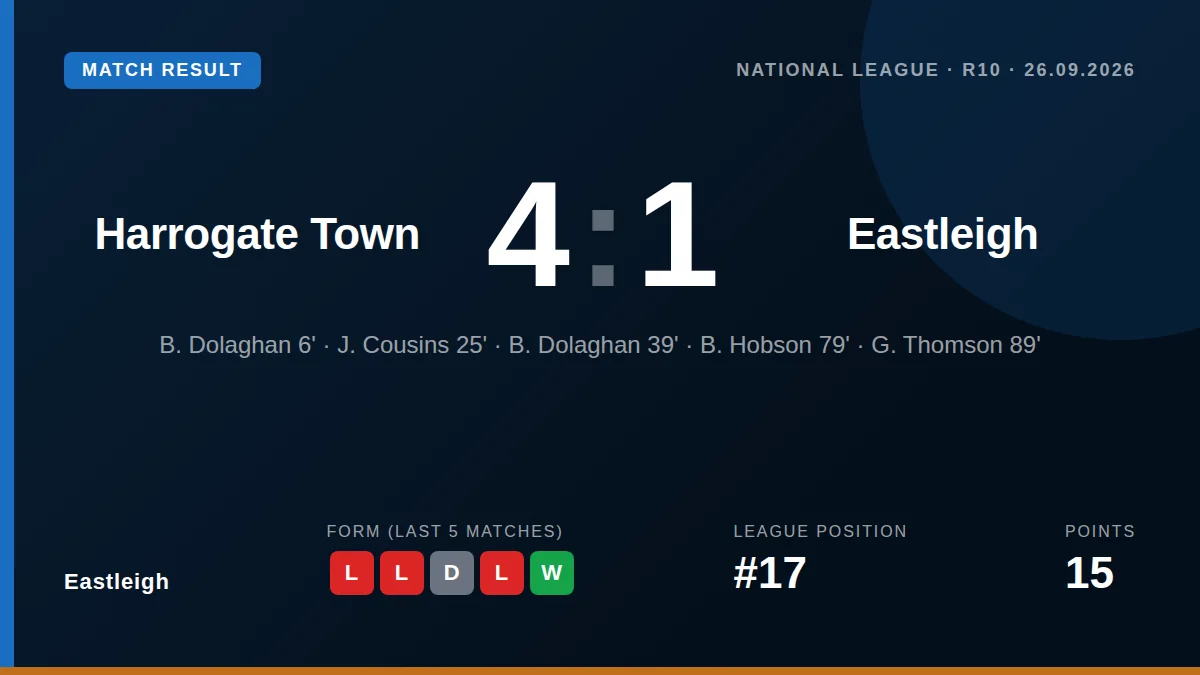 MATCH RESULT

NATIONAL LEAGUE · R10 · 26.09.2026

Harrogate Town

4:1

Eastleigh

B. Dolaghan 6' · J. Cousins 25' · B. Dolaghan 39' · B. Hobson 79' · G. Thomson 89'

Eastleigh

FORM (LAST 5 MATCHES)

L L D L W

LEAGUE POSITION

#17

POINTS

15