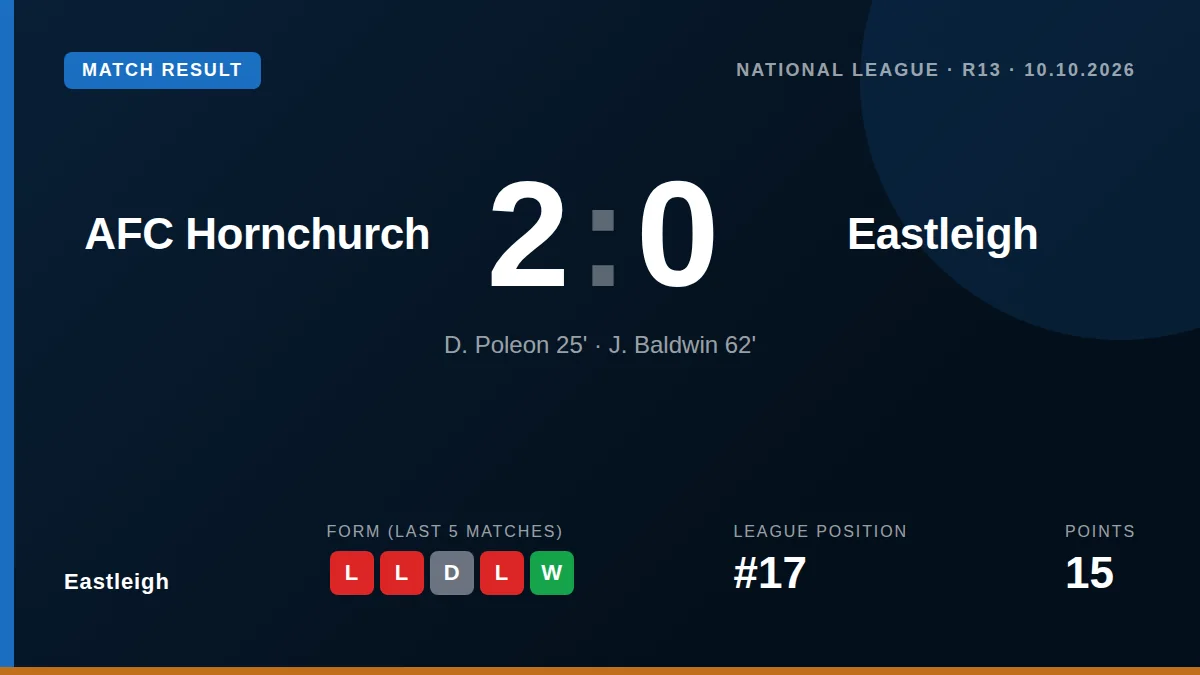 MATCH RESULT

NATIONAL LEAGUE · R13 · 10.10.2026

AFC Hornchurch

2 : 0

Eastleigh

D. Poleon 25' · J. Baldwin 62'

Eastleigh

FORM (LAST 5 MATCHES)

L L D L W

LEAGUE POSITION

#17

POINTS

15