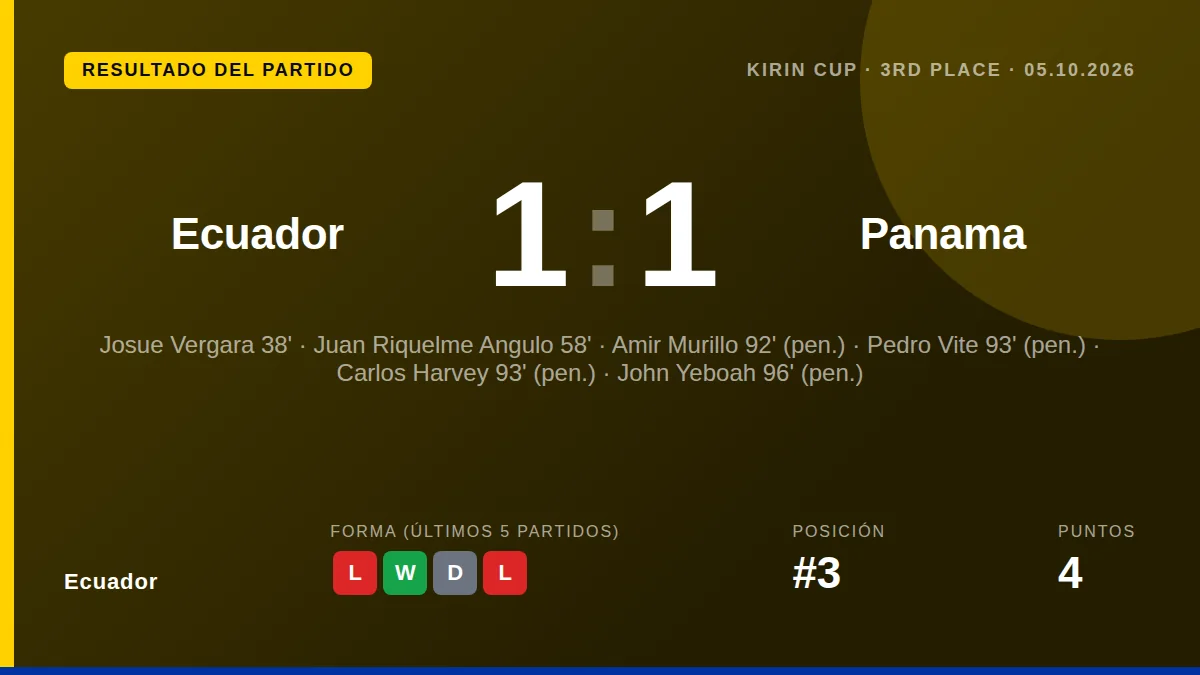 RESULTADO DEL PARTIDO

KIRIN CUP · 3RD PLACE · 05.10.2026

Ecuador

1:1

Panama

Josue Vergara 38' · Juan Riquelme Angulo 58' · Amir Murillo 92' (pen.) · Pedro Vite 93' (pen.) · Carlos Harvey 93' (pen.) · John Yeboah 96' (pen.)

Ecuador

FORMA (ÚLTIMOS 5 PARTIDOS)

L W D L

POSICIÓN

#3

PUNTOS

4