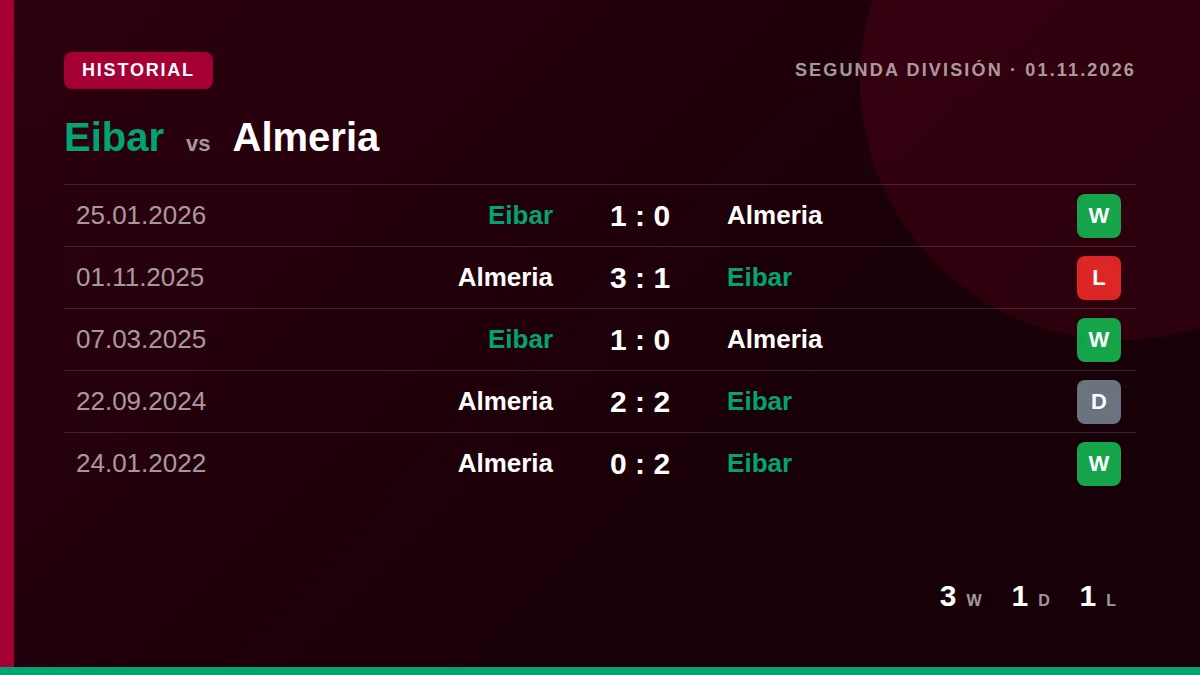 HISTORIAL

SEGUNDA DIVISIÓN · 01.11.2026

Eibar vs Almeria

| 25.01.2026 | Eibar | 1 : 0 | Almeria | W |
|---|---|---|---|---|
| 01.11.2025 | Almeria | 3 : 1 | Eibar | L |
| 07.03.2025 | Eibar | 1 : 0 | Almeria | W |
| 22.09.2024 | Almeria | 2 : 2 | Eibar | D |
| 24.01.2022 | Almeria | 0 : 2 | Eibar | W |

3 W 1 D 1 L