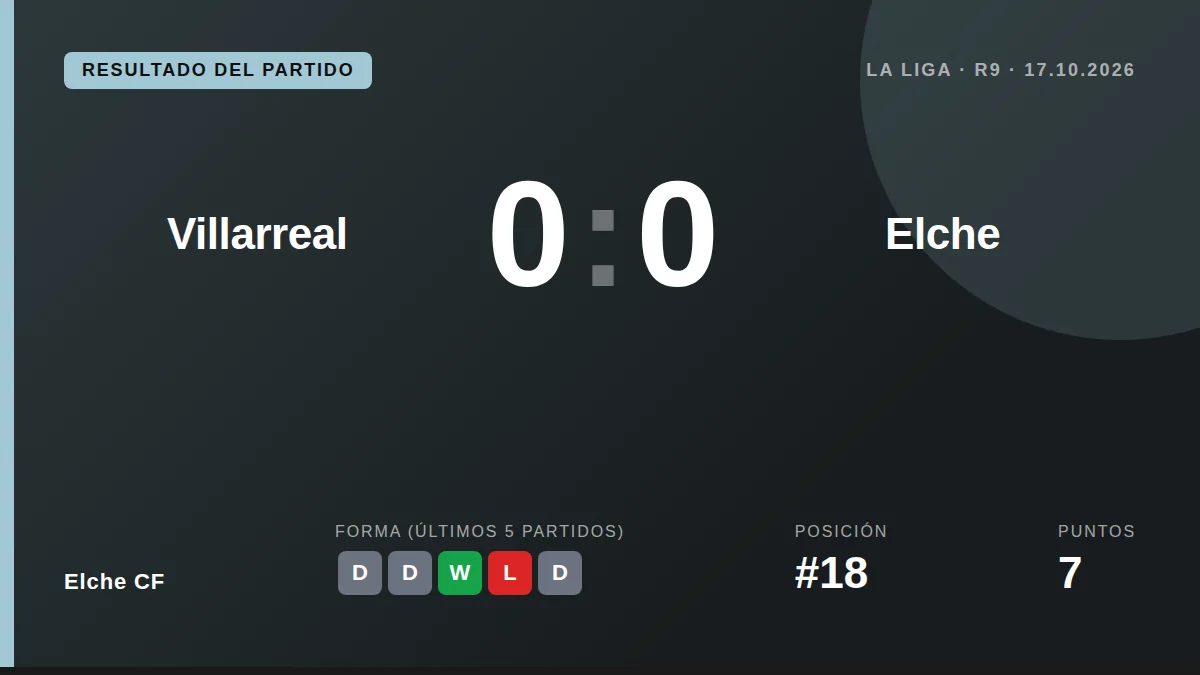 RESULTADO DEL PARTIDO

LA LIGA · R9 · 17.10.2026

Villarreal

0 : 0

Elche

Elche CF

FORMA (ÚLTIMOS 5 PARTIDOS)

D D W L D

POSICIÓN

#18

PUNTOS

7