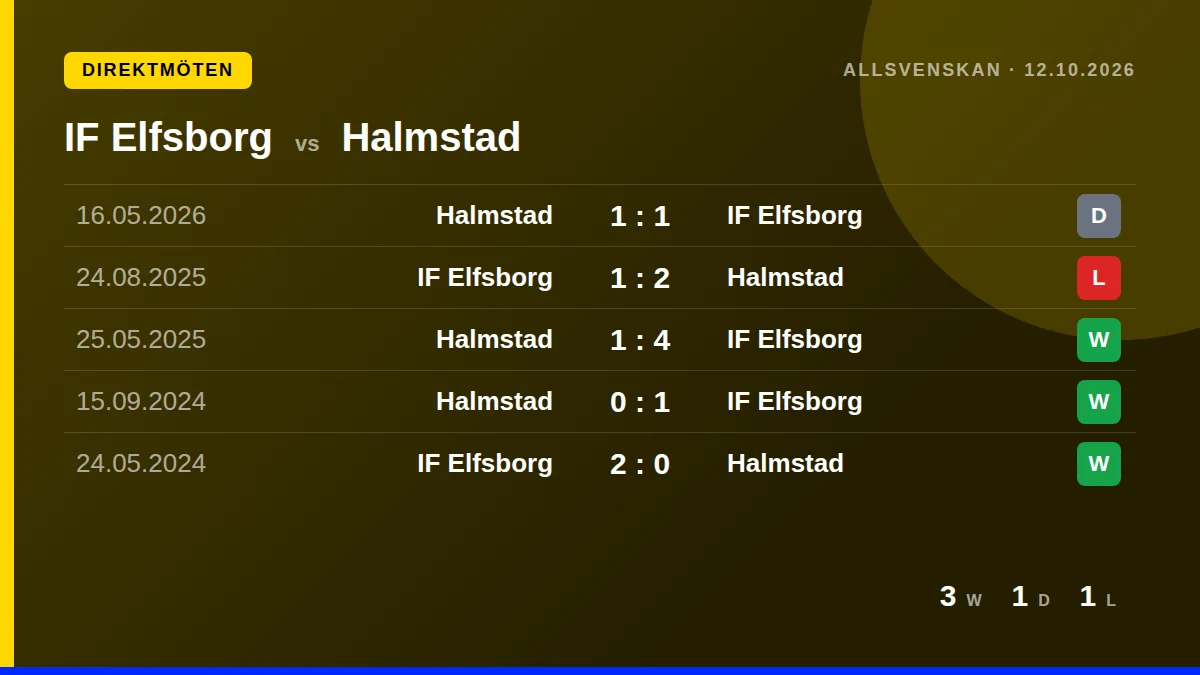 DIREKTMÖTEN

ALLSVENSKAN · 12.10.2026

IF Elfsborg vs Halmstad

| 16.05.2026 | Halmstad | 1 : 1 | IF Elfsborg | D |
|---|---|---|---|---|
| 24.08.2025 | IF Elfsborg | 1 : 2 | Halmstad | L |
| 25.05.2025 | Halmstad | 1 : 4 | IF Elfsborg | W |
| 15.09.2024 | Halmstad | 0 : 1 | IF Elfsborg | W |
| 24.05.2024 | IF Elfsborg | 2 : 0 | Halmstad | W |

3 W 1 D 1 L