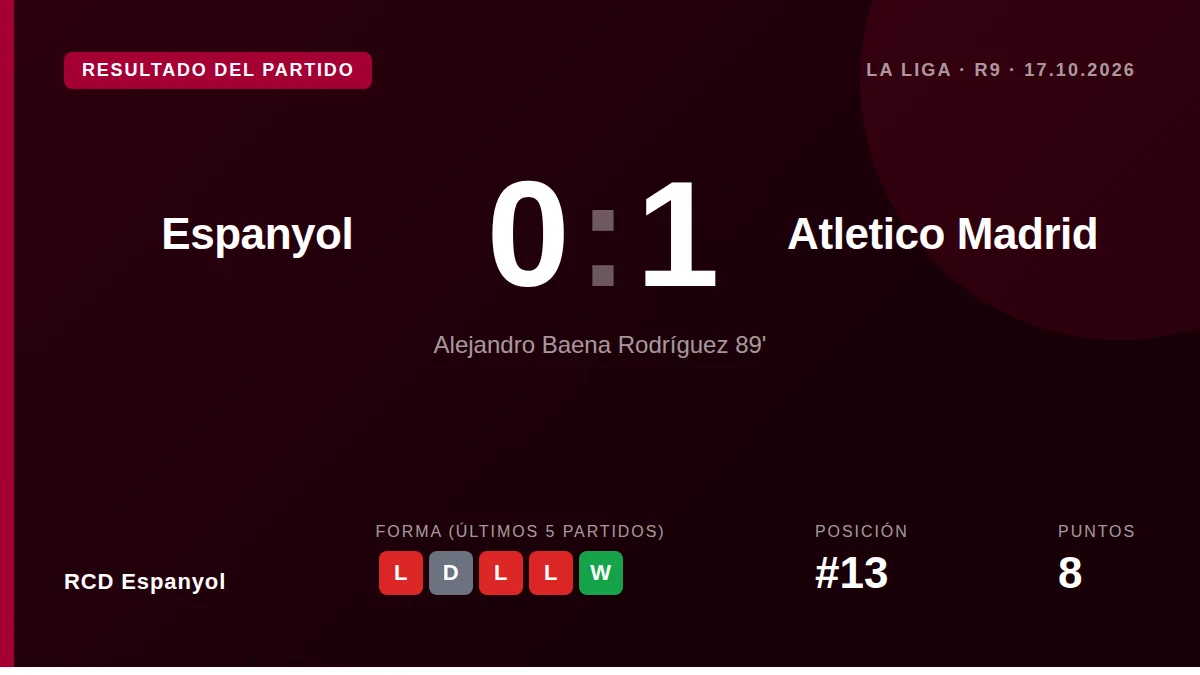 RESULTADO DEL PARTIDO

LA LIGA · R9 · 17.10.2026

Espanyol

0 : 1

Atletico Madrid

Alejandro Baena Rodríguez 89'

RCD Espanyol

FORMA (ÚLTIMOS 5 PARTIDOS)
L D L L W

POSICIÓN
#13

PUNTOS
8