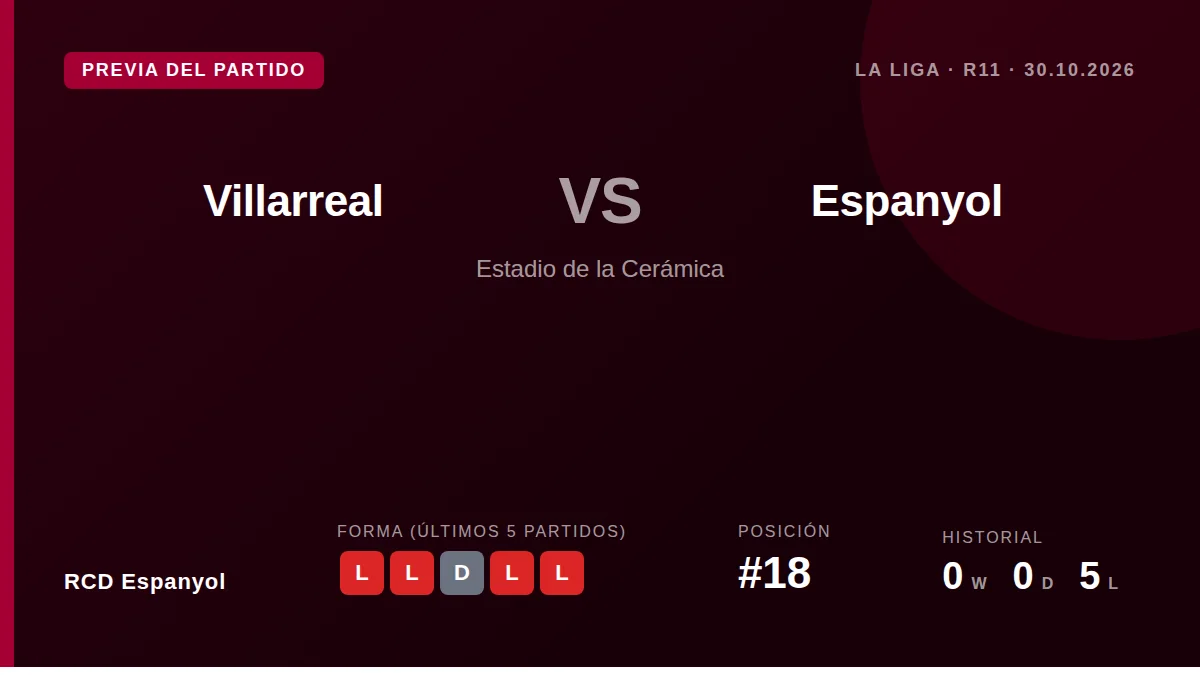 PREVIA DEL PARTIDO

LA LIGA · R11 · 30.10.2026

Villarreal

VS

Espanyol

Estadio de la Cerámica

RCD Espanyol

FORMA (ÚLTIMOS 5 PARTIDOS)

L L D L L

POSICIÓN

#18

HISTORIAL

0 W 0 D 5 L