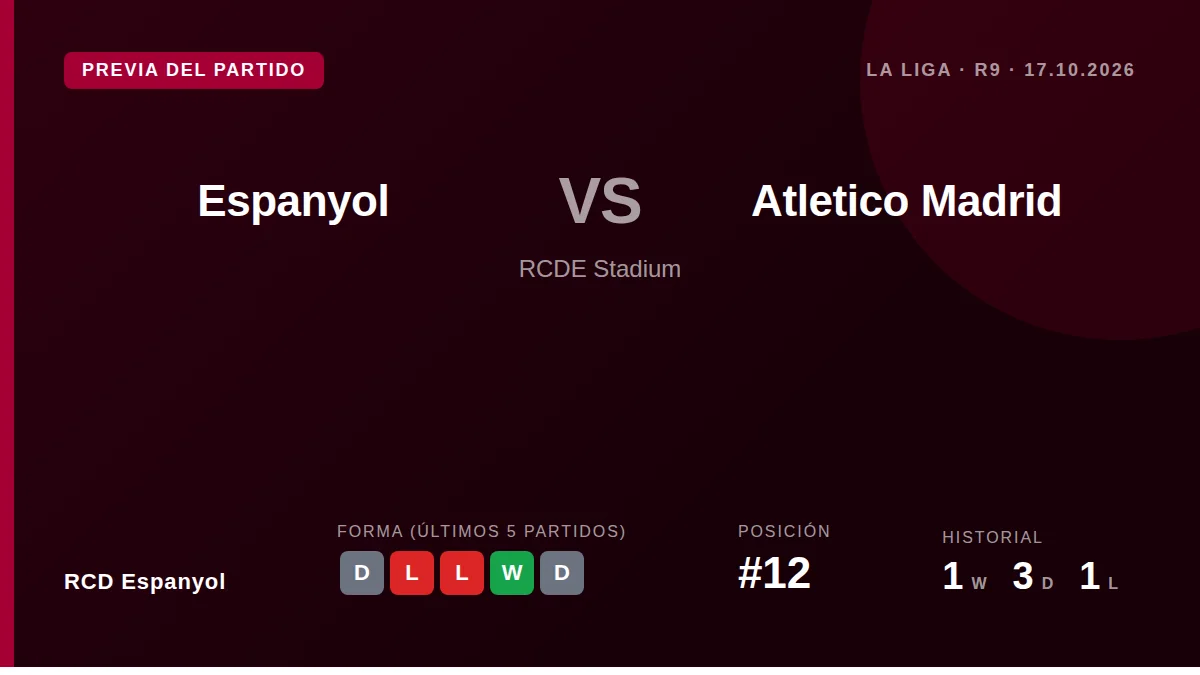 PREVIA DEL PARTIDO

LA LIGA · R9 · 17.10.2026

Espanyol

VS

Atletico Madrid

RCDE Stadium

RCD Espanyol

FORMA (ÚLTIMOS 5 PARTIDOS)

D L L W D

POSICIÓN

#12

HISTORIAL

1 W 3 D 1 L