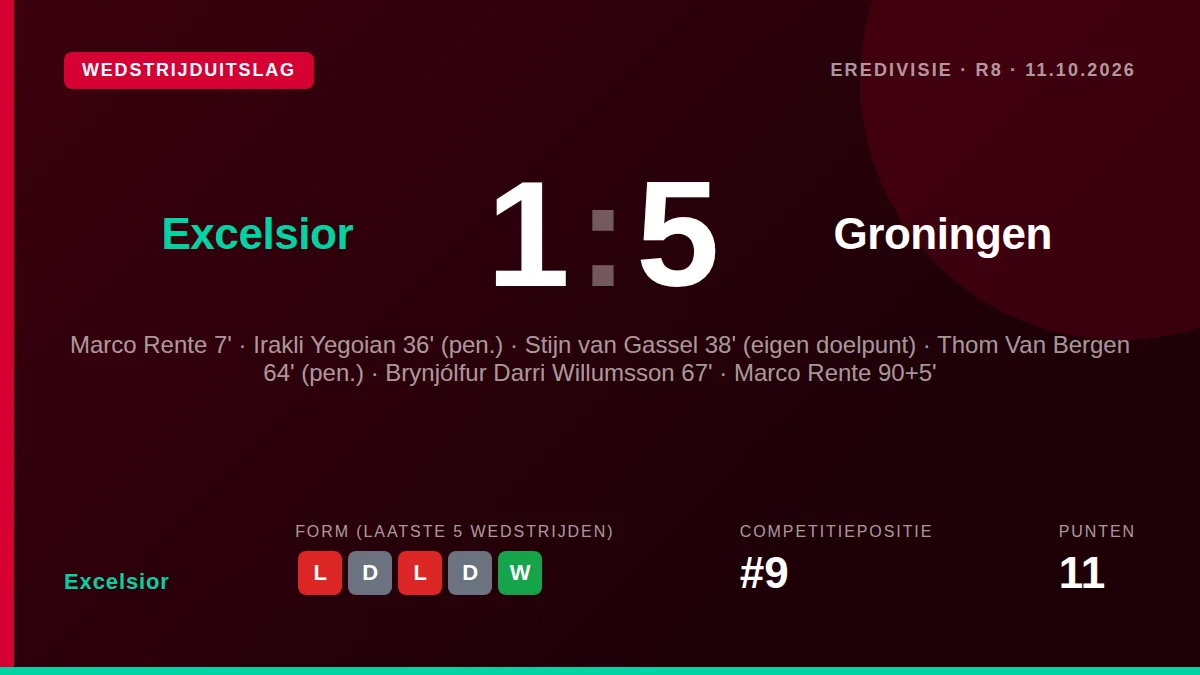 WEDSTRIJDUITSLAG

EREDIVISIE · R8 · 11.10.2026

Excelsior

1 : 5

Groningen

Marco Rente 7' · Irakli Yegoian 36' (pen.) · Stijn van Gassel 38' (eigen doelpunt) · Thom Van Bergen 64' (pen.) · Brynjólfur Darri Willumsson 67' · Marco Rente 90+5'

Excelsior

FORM (LAATSTE 5 WEDSTRIJDEN)
L D L D W

COMPETITIEPOSITIE
#9

PUNTEN
11