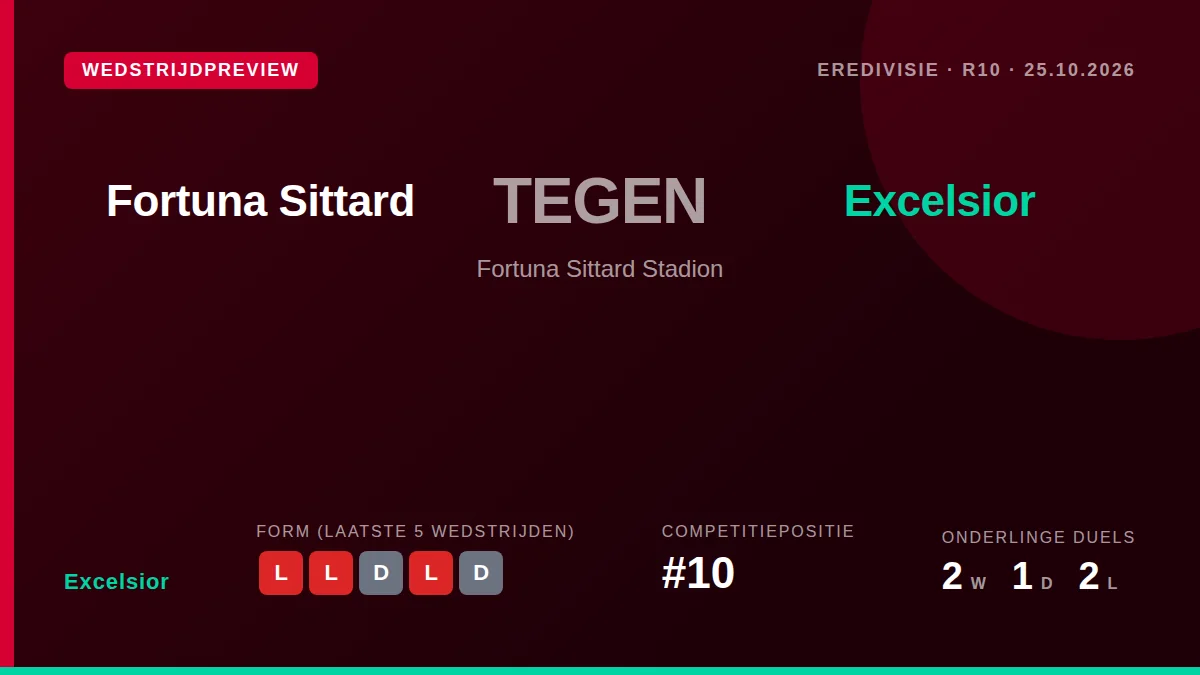 WEDSTRIJDPREVIEW

EREDIVISIE · R10 · 25.10.2026

Fortuna Sittard

TEGEN

Excelsior

Fortuna Sittard Stadion

Excelsior

FORM (LAATSTE 5 WEDSTRIJDEN)

L L D L D

COMPETITIEPOSITIE

#10

ONDERLINGE DUELS

2 W 1 D 2 L