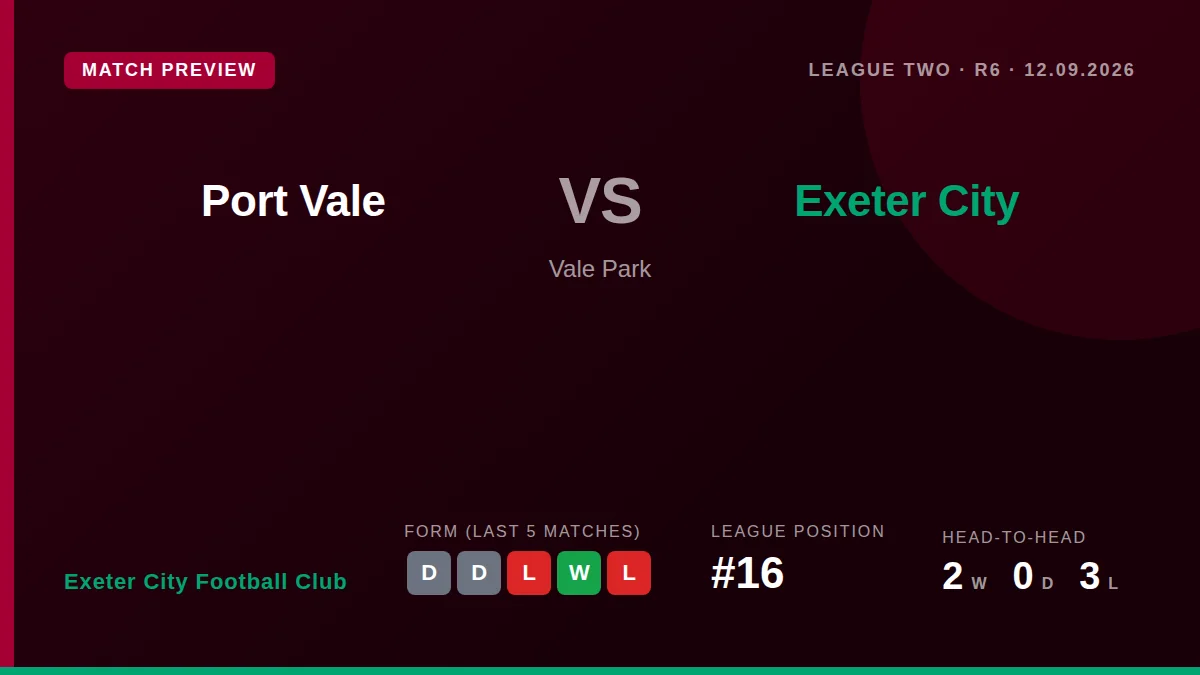 MATCH PREVIEW

LEAGUE TWO · R6 · 12.09.2026

Port Vale

VS

Exeter City

Vale Park

Exeter City Football Club

FORM (LAST 5 MATCHES)

D D L W L

LEAGUE POSITION

#16

HEAD-TO-HEAD

2 W 0 D 3 L