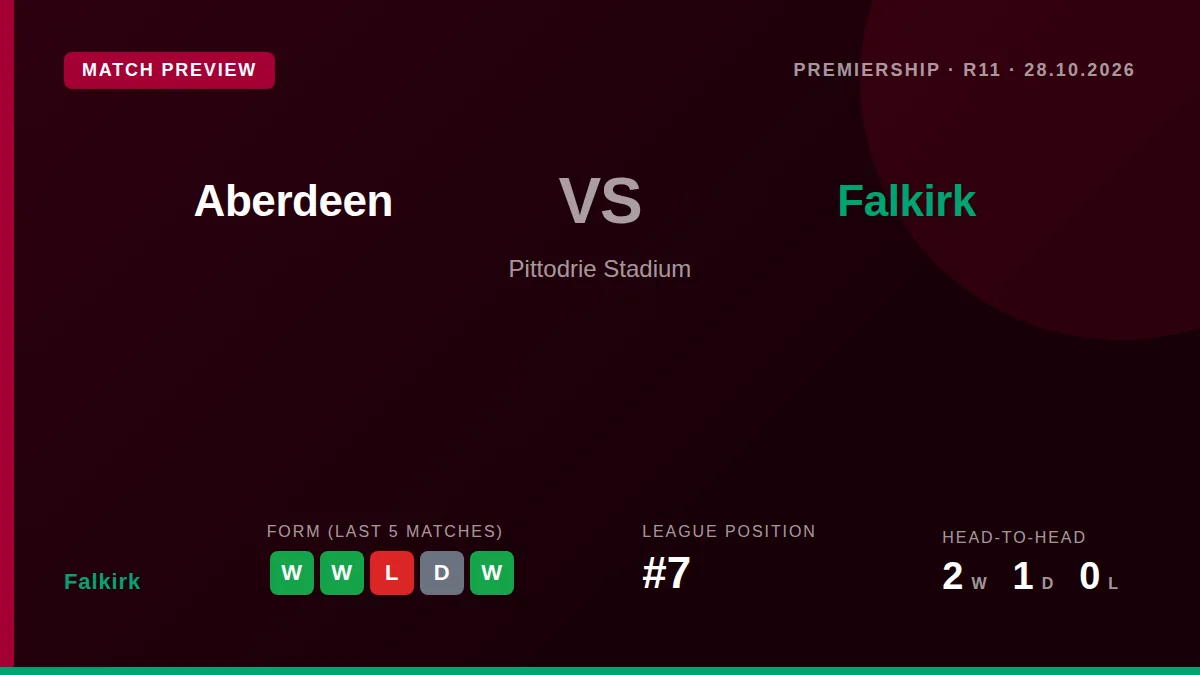 MATCH PREVIEW

PREMIERSHIP · R11 · 28.10.2026

Aberdeen

VS

Falkirk

Pittodrie Stadium

Falkirk

FORM (LAST 5 MATCHES)

W W L D W

LEAGUE POSITION

#7

HEAD-TO-HEAD

2 W 1 D 0 L