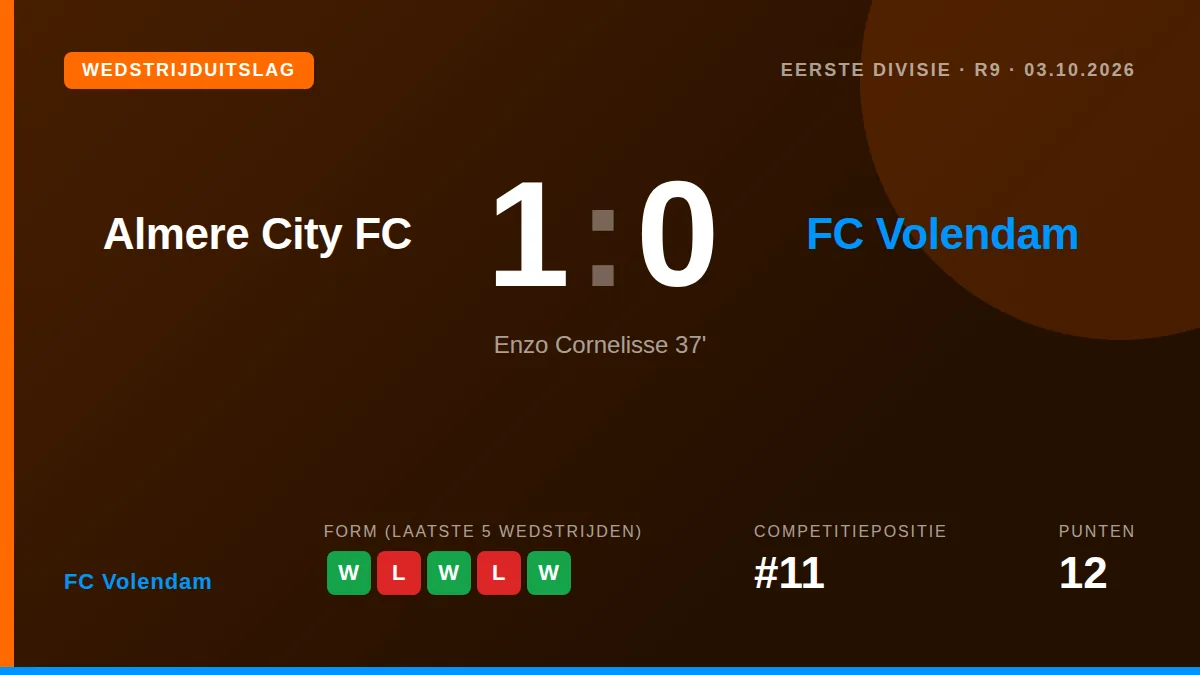 WEDSTRIJDUITSLAG

EERSTE DIVISIE · R9 · 03.10.2026

Almere City FC

1 : 0

FC Volendam

Enzo Cornelisse 37'

FC Volendam

FORM (LAATSTE 5 WEDSTRIJDEN)

W L W L W

COMPETITIEPOSITIE

#11

PUNTEN

12