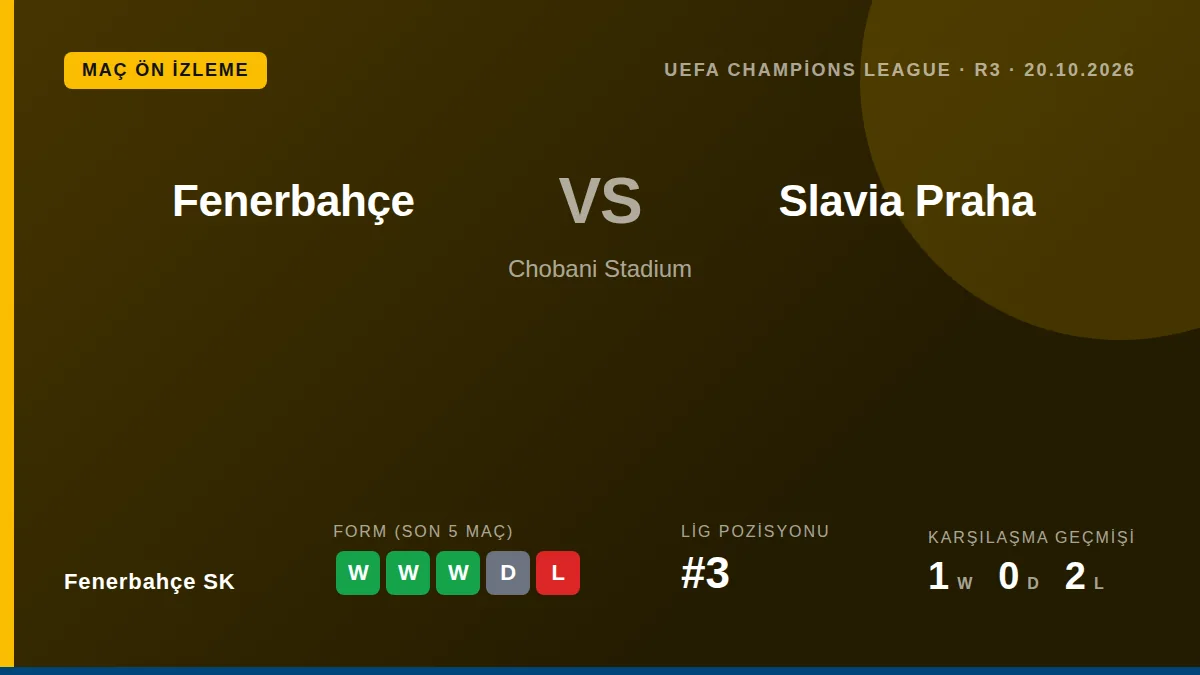 MAÇ ÖN İZLEME

UEFA CHAMPİONS LEAGUE · R3 · 20.10.2026

Fenerbahçe

VS

Slavia Praha

Chobani Stadium

Fenerbahçe SK

FORM (SON 5 MAÇ)

W W W D L

LİG POZİSYONU

#3

KARŞILAŞMA GEÇMİŞİ

1 W 0 D 2 L