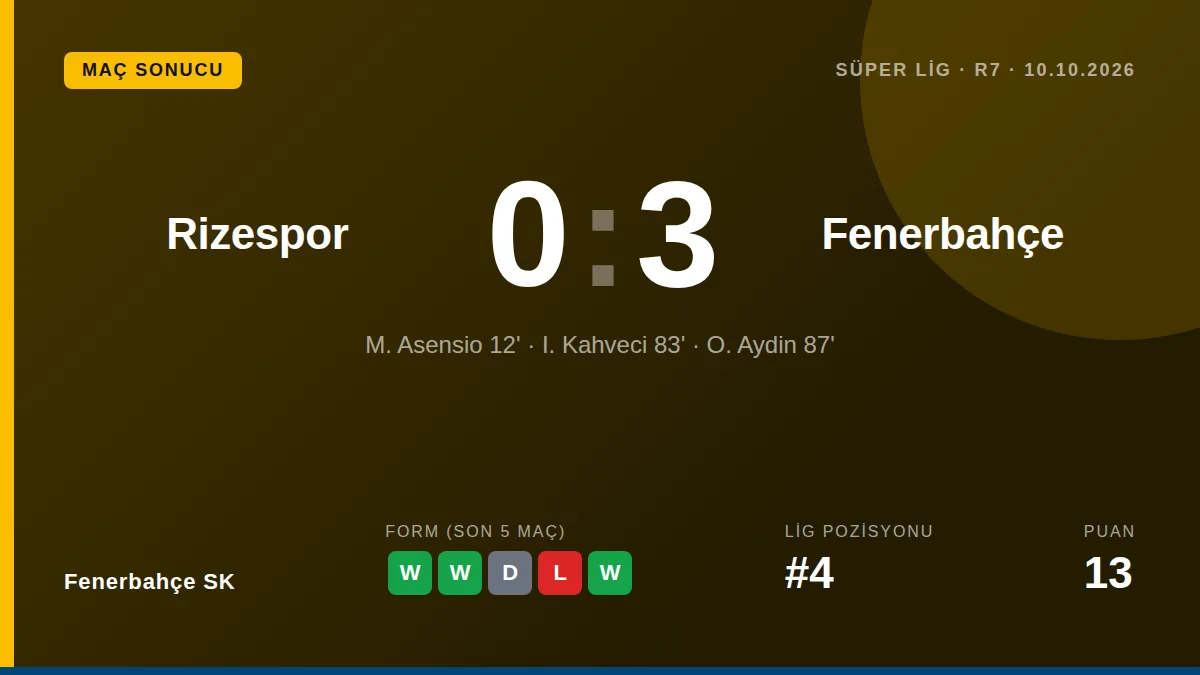 MAÇ SONUCU

SÜPER LİG · R7 · 10.10.2026

Rizespor

0 : 3

Fenerbahçe

M. Asensio 12' · I. Kahveci 83' · O. Aydin 87'

Fenerbahçe SK

FORM (SON 5 MAÇ)

W W D L W

LİG POZİSYONU

#4

PUAN

13