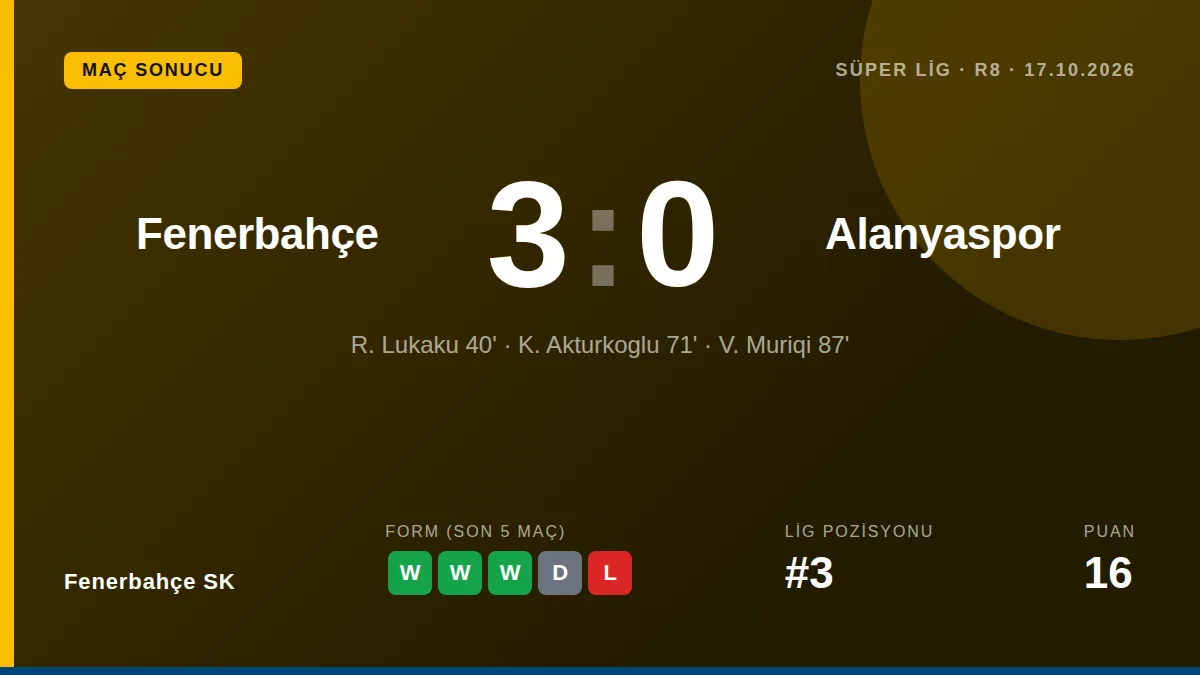 MAÇ SONUCU

SÜPER LİG · R8 · 17.10.2026

Fenerbahçe

3 : 0

Alanyaspor

R. Lukaku 40' · K. Akturkoglu 71' · V. Muriqi 87'

Fenerbahçe SK

FORM (SON 5 MAÇ)

W W W D L

LİG POZİSYONU

#3

PUAN

16