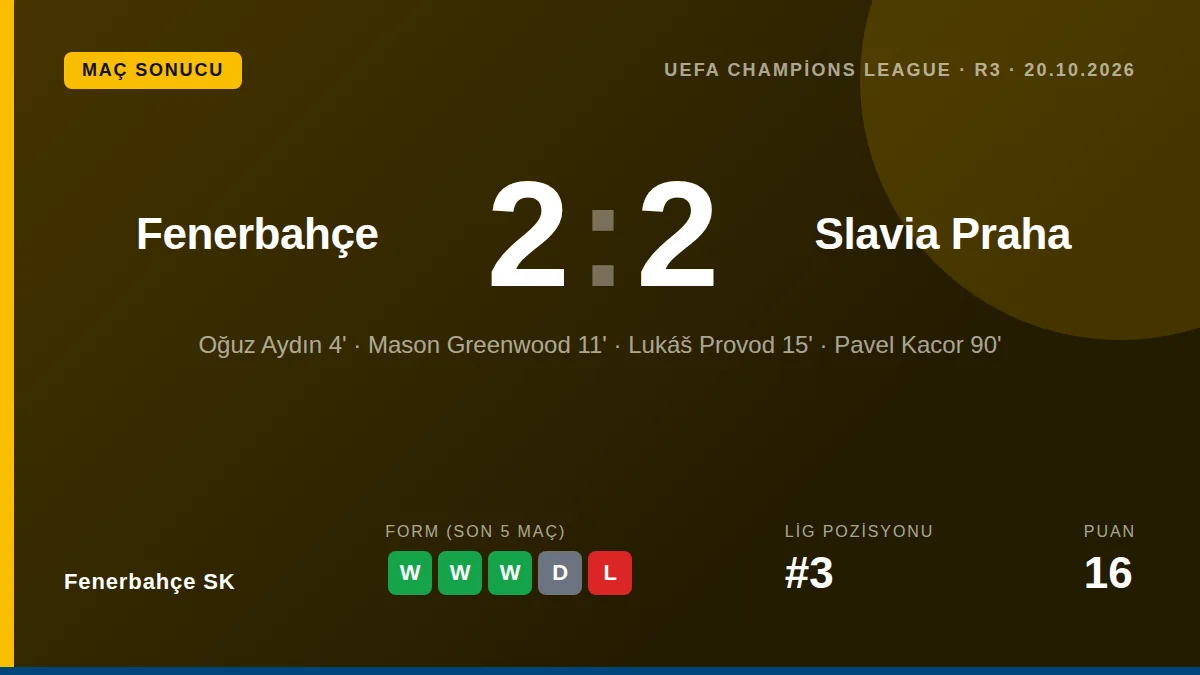 MAÇ SONUCU

UEFA CHAMPİONS LEAGUE · R3 · 20.10.2026

Fenerbahçe

2 : 2

Slavia Praha

Oğuz Aydın 4' · Mason Greenwood 11' · Lukáš Provod 15' · Pavel Kacor 90'

Fenerbahçe SK

FORM (SON 5 MAÇ)

W W W D L

LİG POZİSYONU

#3

PUAN

16