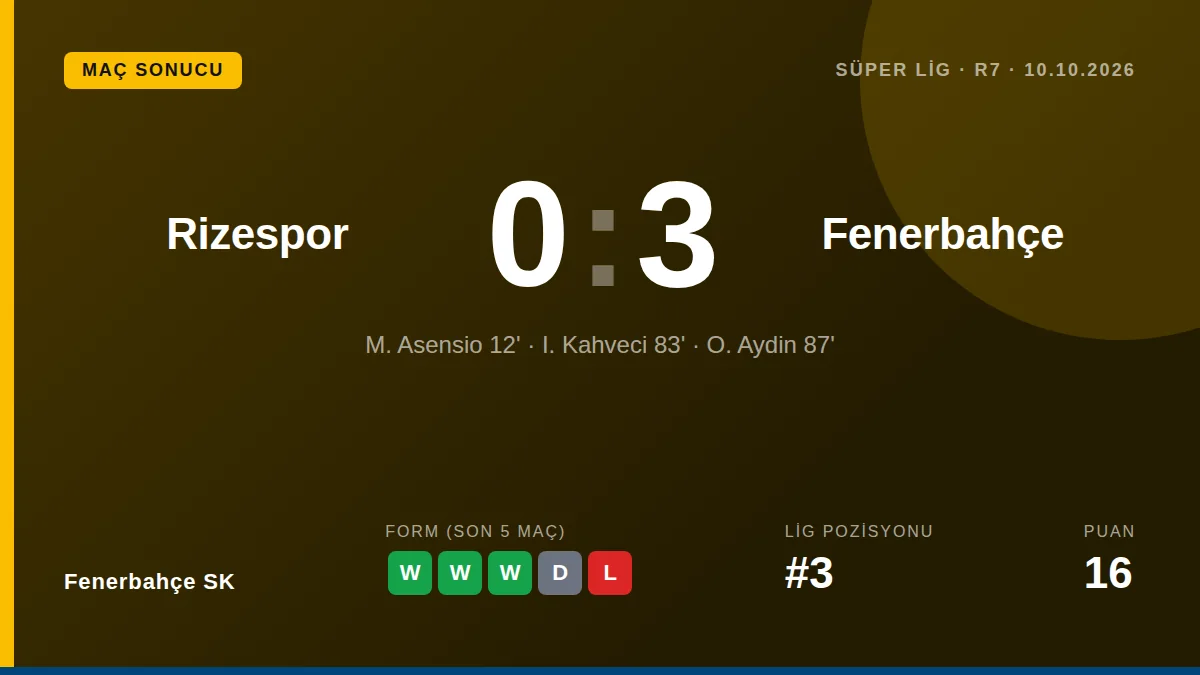 MAÇ SONUCU

SÜPER LİG · R7 · 10.10.2026

Rizespor

0 : 3

Fenerbahçe

M. Asensio 12' · I. Kahveci 83' · O. Aydin 87'

Fenerbahçe SK

FORM (SON 5 MAÇ)

W W W D L

LİG POZİSYONU

#3

PUAN

16