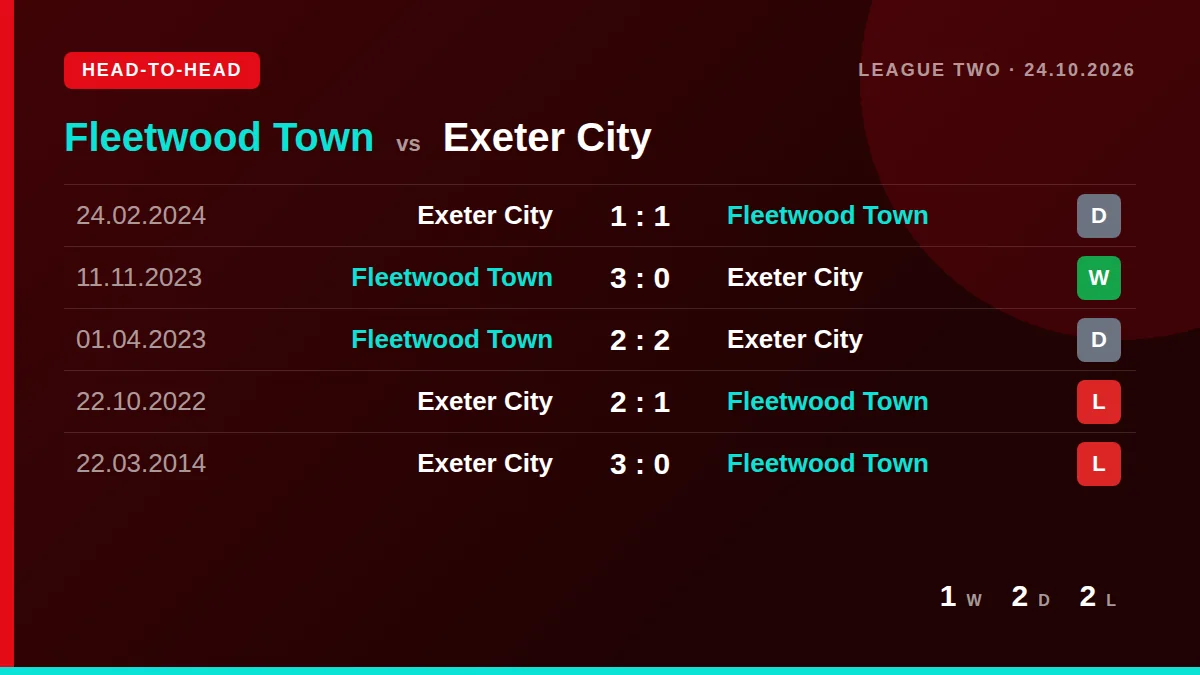 HEAD-TO-HEAD

LEAGUE TWO · 24.10.2026

Fleetwood Town vs Exeter City

| 24.02.2024 | Exeter City | 1 : 1 | Fleetwood Town | D |
|---|---|---|---|---|
| 11.11.2023 | Fleetwood Town | 3 : 0 | Exeter City | W |
| 01.04.2023 | Fleetwood Town | 2 : 2 | Exeter City | D |
| 22.10.2022 | Exeter City | 2 : 1 | Fleetwood Town | L |
| 22.03.2014 | Exeter City | 3 : 0 | Fleetwood Town | L |

1 W 2 D 2 L