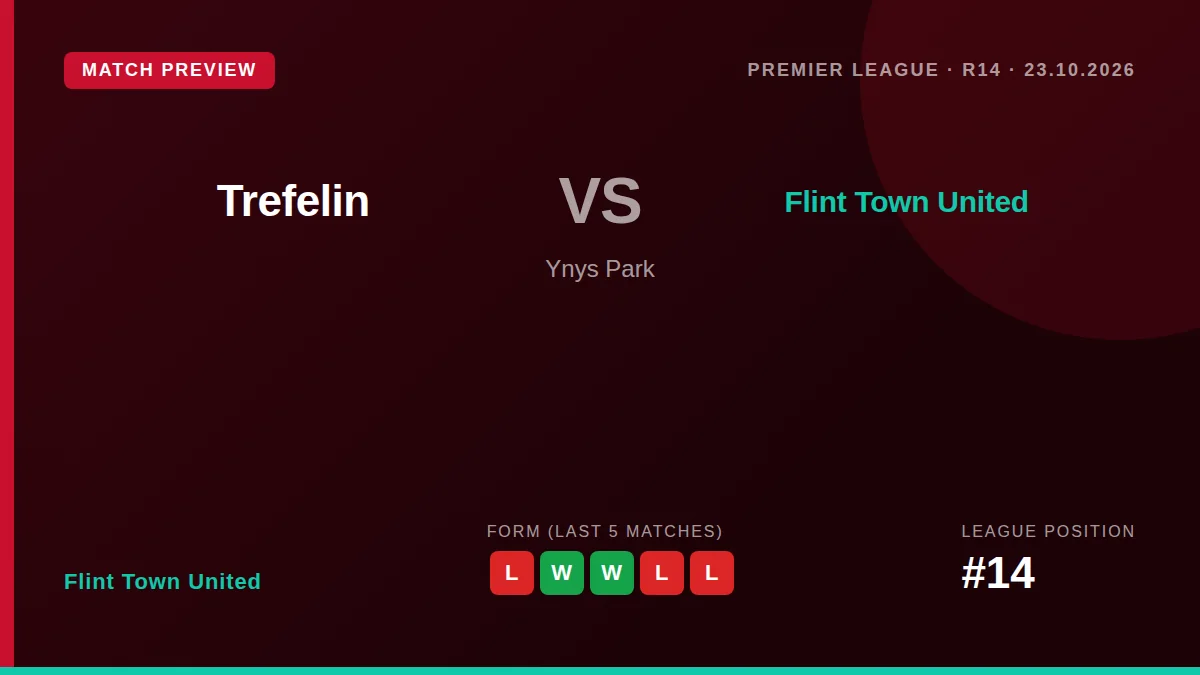 MATCH PREVIEW

PREMIER LEAGUE · R14 · 23.10.2026

Trefelin

VS

Flint Town United

Ynys Park

Flint Town United

FORM (LAST 5 MATCHES)

L W W L L

LEAGUE POSITION

#14