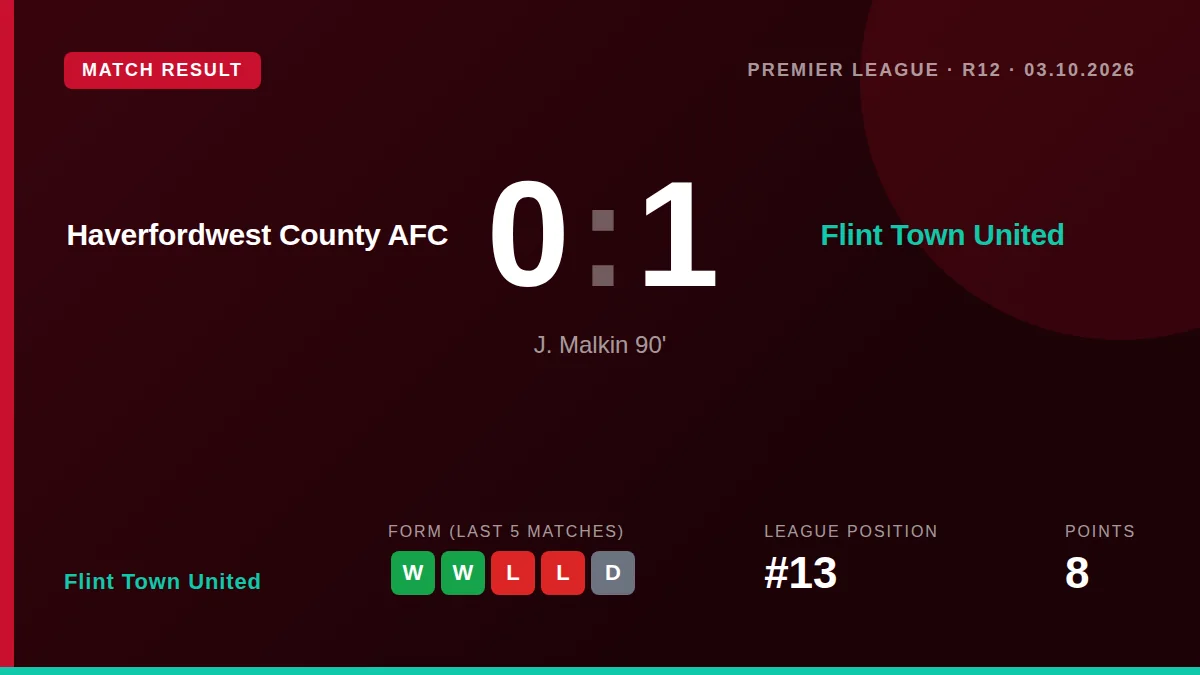 MATCH RESULT

PREMIER LEAGUE · R12 · 03.10.2026

Haverfordwest County AFC

0 : 1

Flint Town United

J. Malkin 90'

Flint Town United

FORM (LAST 5 MATCHES)

W W L L D

LEAGUE POSITION

#13

POINTS

8