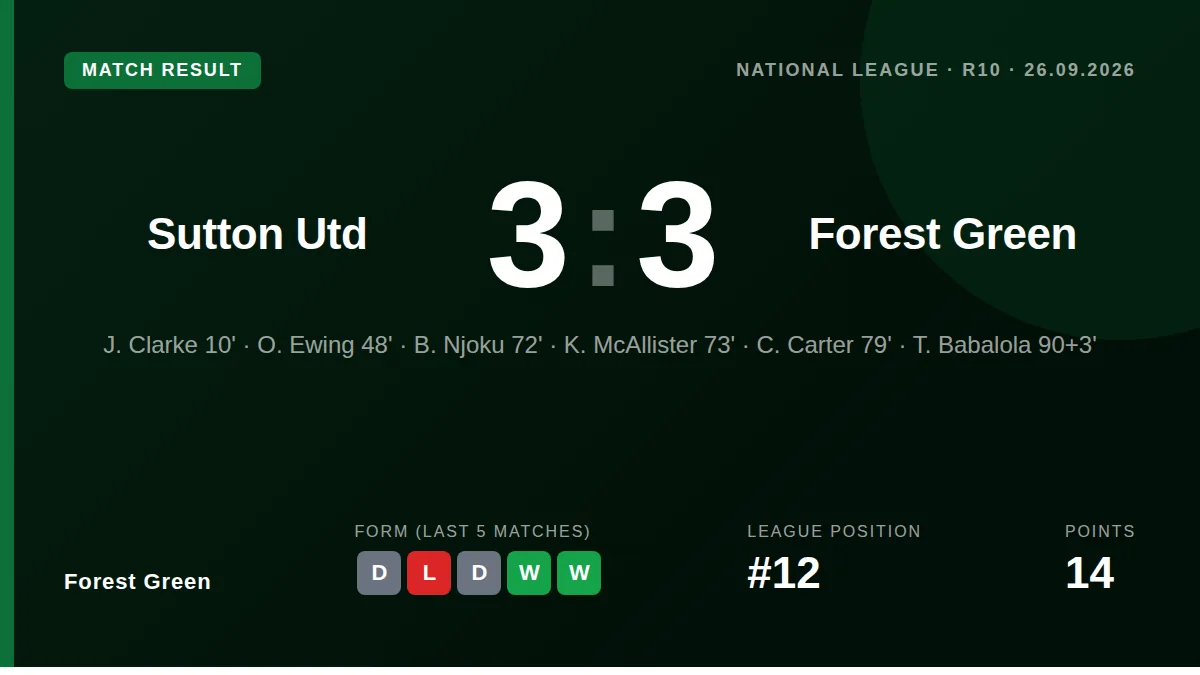 MATCH RESULT

NATIONAL LEAGUE · R10 · 26.09.2026

Sutton Utd

3 : 3

Forest Green

J. Clarke 10' · O. Ewing 48' · B. Njoku 72' · K. McAllister 73' · C. Carter 79' · T. Babalola 90+3'

Forest Green

FORM (LAST 5 MATCHES)

D L D W W

LEAGUE POSITION

#12

POINTS

14