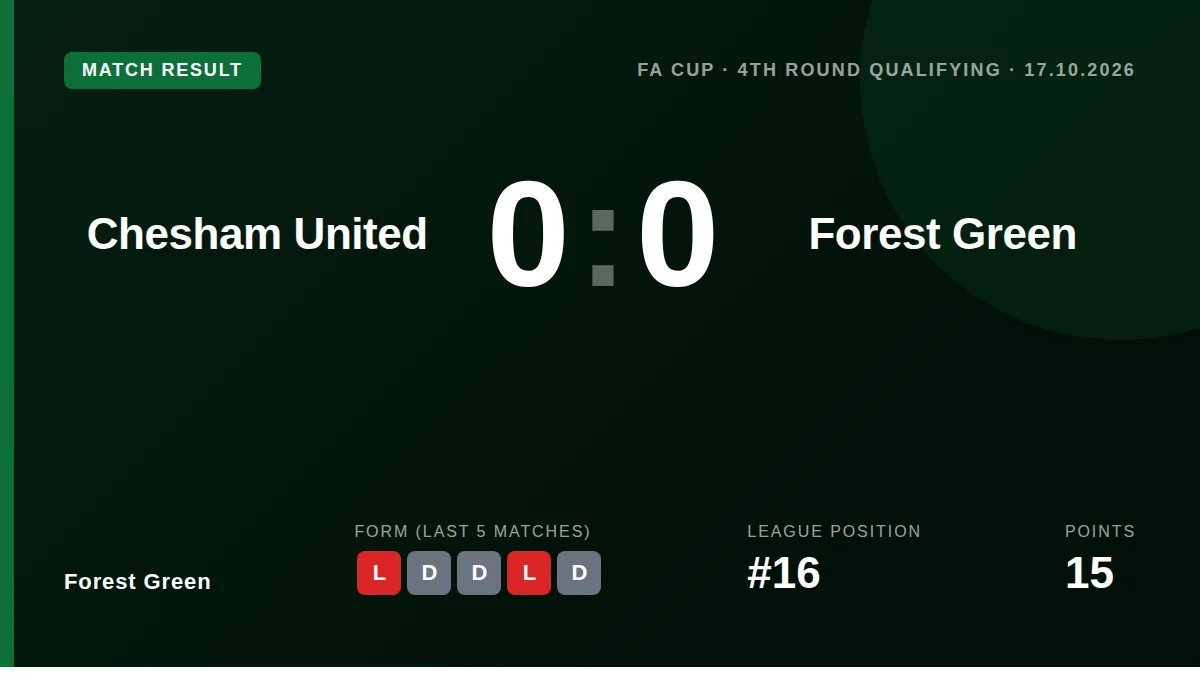 MATCH RESULT

FA CUP · 4TH ROUND QUALIFYING · 17.10.2026

Chesham United

0 : 0

Forest Green

Forest Green

FORM (LAST 5 MATCHES)

L D D L D

LEAGUE POSITION

#16

POINTS

15