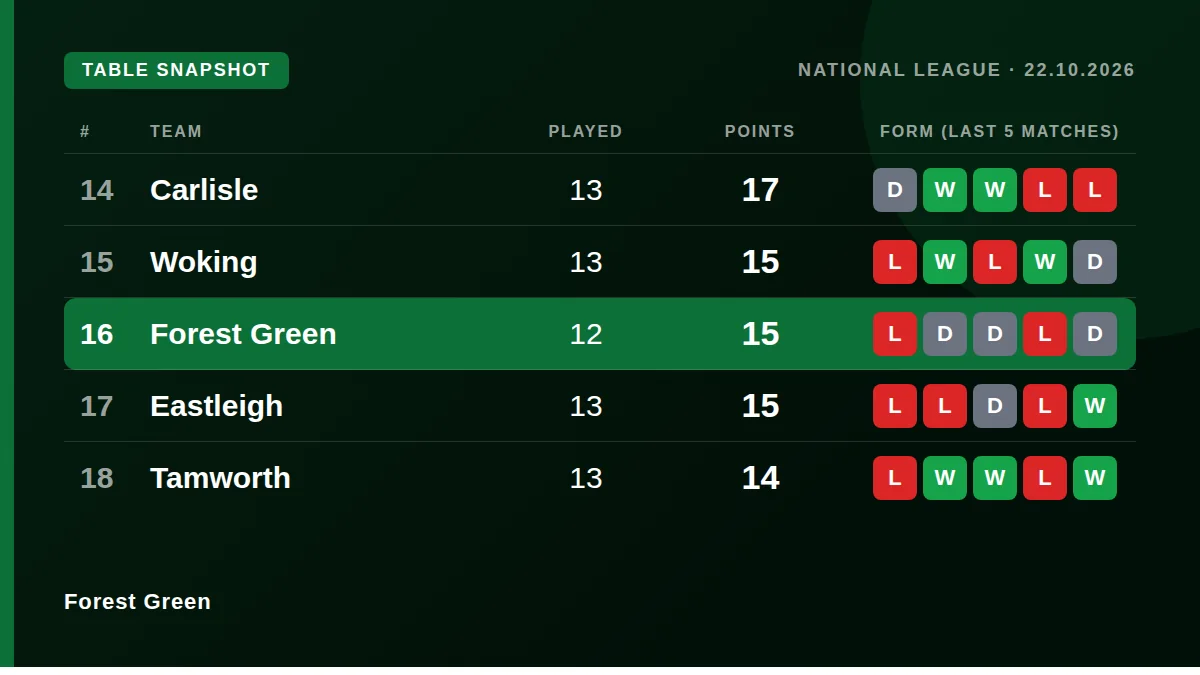 TABLE SNAPSHOT

NATIONAL LEAGUE · 22.10.2026

| # | TEAM | PLAYED | POINTS | FORM (LAST 5 MATCHES) |
|---|---|---|---|---|
| 14 | Carlisle | 13 | 17 | D W W L L |
| 15 | Woking | 13 | 15 | L W L W D |
| 16 | Forest Green | 12 | 15 | L D D L D |
| 17 | Eastleigh | 13 | 15 | L L D L W |
| 18 | Tamworth | 13 | 14 | L W W L W |

Forest Green