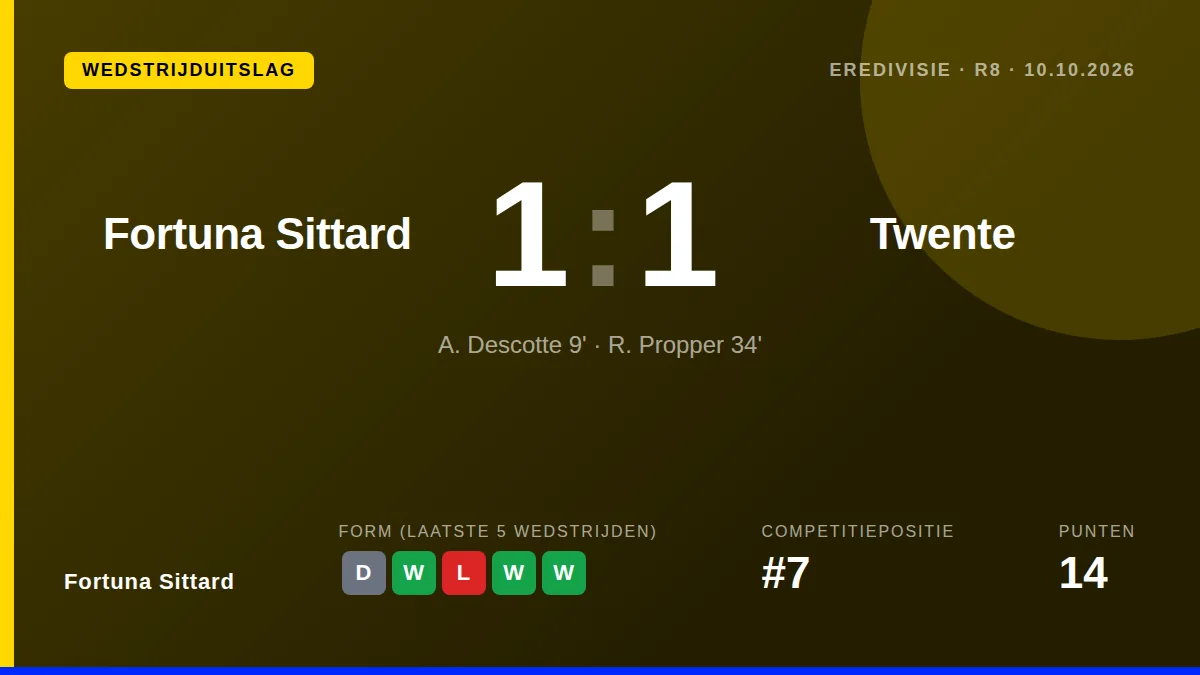 WEDSTRIJDUITSLAG

EREDIVISIE · R8 · 10.10.2026

Fortuna Sittard

1 : 1

Twente

A. Descotte 9' · R. Propper 34'

Fortuna Sittard

FORM (LAATSTE 5 WEDSTRIJDEN)

D W L W W

COMPETITIEPOSITIE

#7

PUNTEN

14