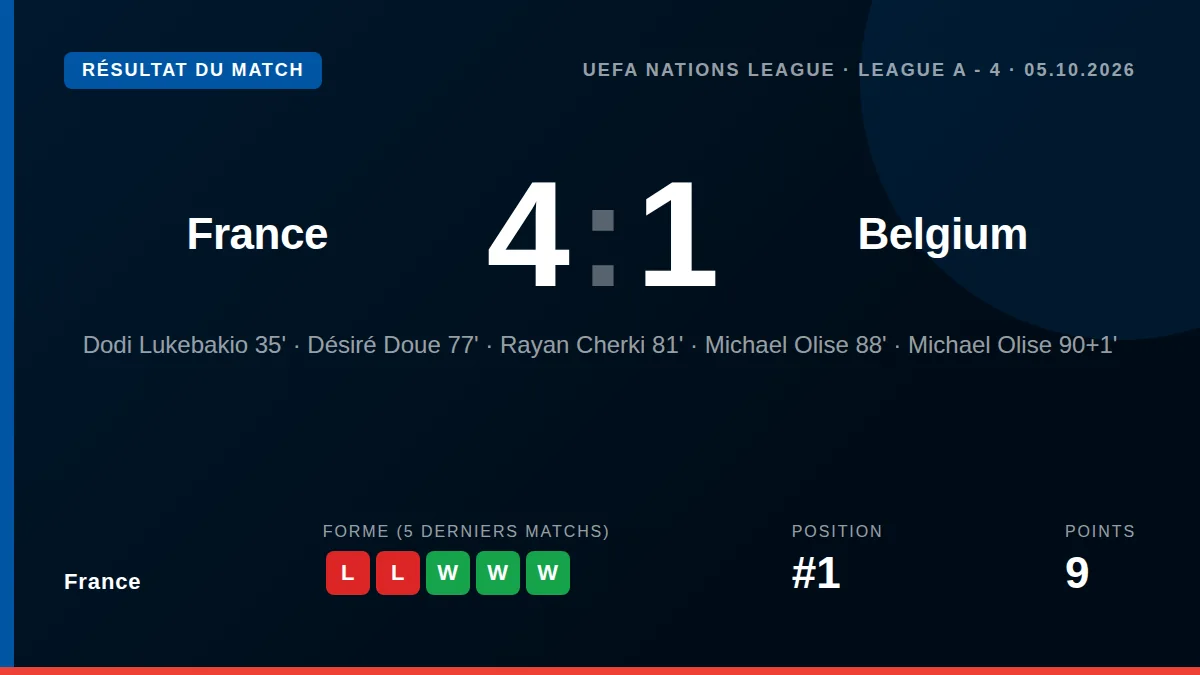 RÉSULTAT DU MATCH

UEFA NATIONS LEAGUE · LEAGUE A - 4 · 05.10.2026

France

4:1

Belgium

Dodi Lukebakio 35' · Désiré Doue 77' · Rayan Cherki 81' · Michael Olise 88' · Michael Olise 90+1'

France

FORME (5 DERNIERS MATCHS)
L L W W W

POSITION
#1

POINTS
9