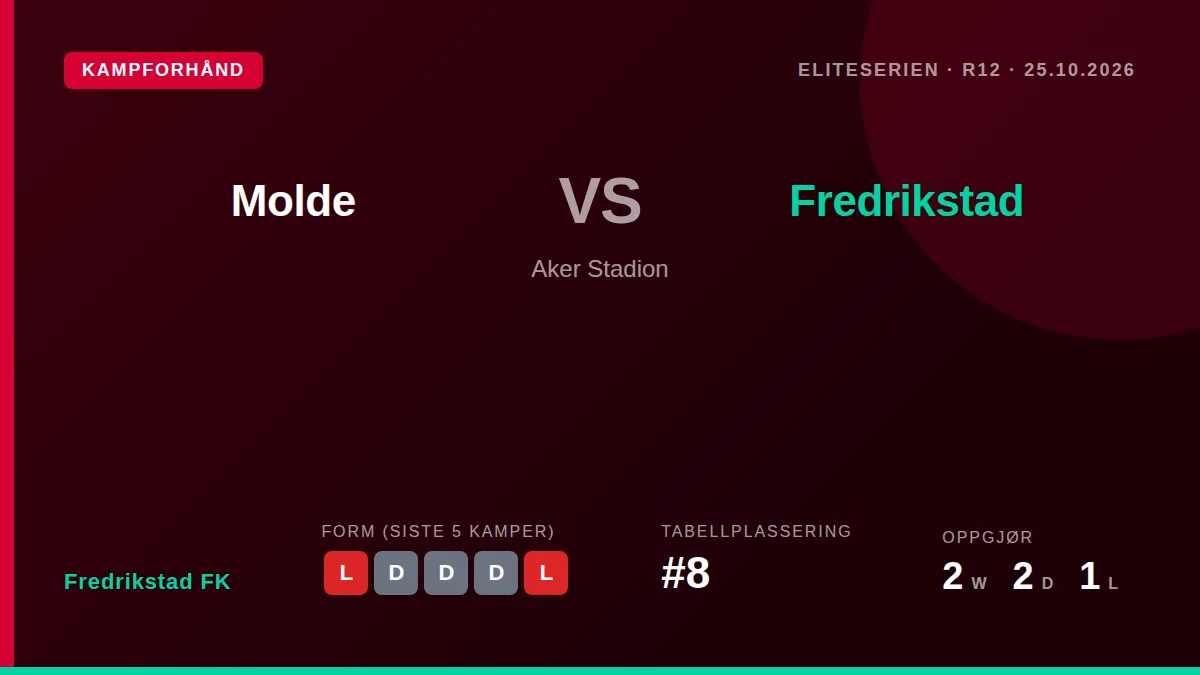 KAMPFORHÅND

ELITESERIEN · R12 · 25.10.2026

Molde

VS

Fredrikstad

Aker Stadion

Fredrikstad FK

FORM (SISTE 5 KAMPER)

L D D D L

TABELLPLASSERING

#8

OPPGJØR

2 W 2 D 1 L