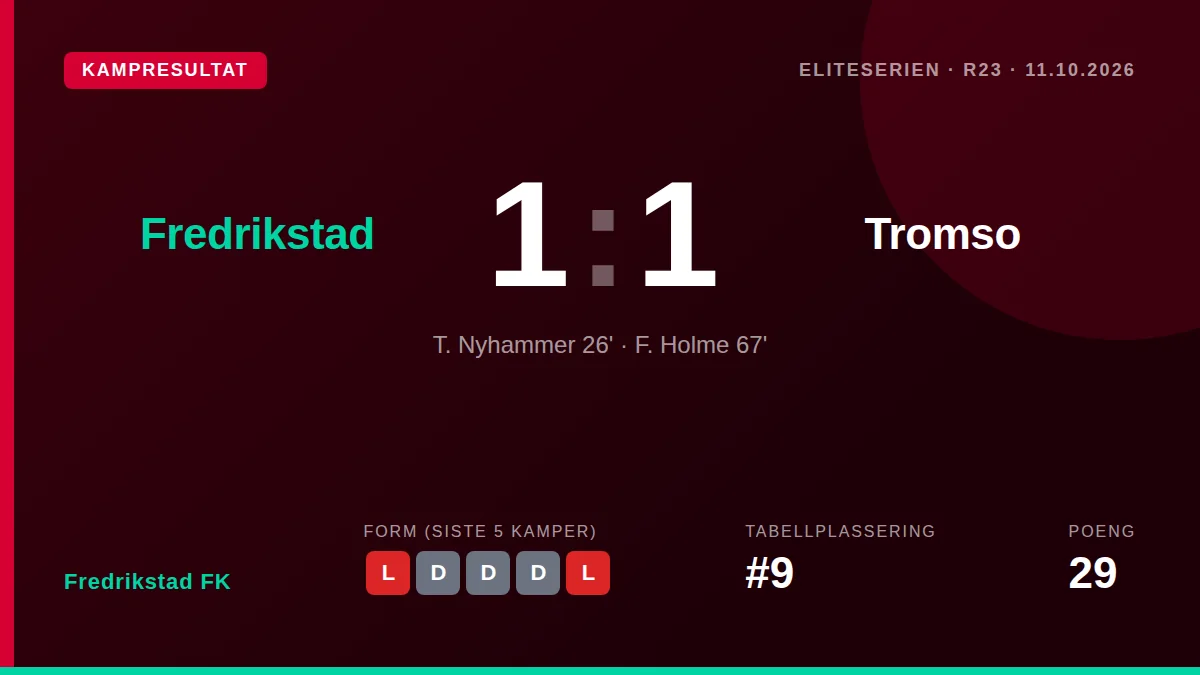 KAMPRESULTAT

ELITESERIEN · R23 · 11.10.2026

Fredrikstad

1 : 1

Tromso

T. Nyhammer 26' · F. Holme 67'

Fredrikstad FK

FORM (SISTE 5 KAMPER)

L D D D L

TABELLPLASSERING

#9

POENG

29