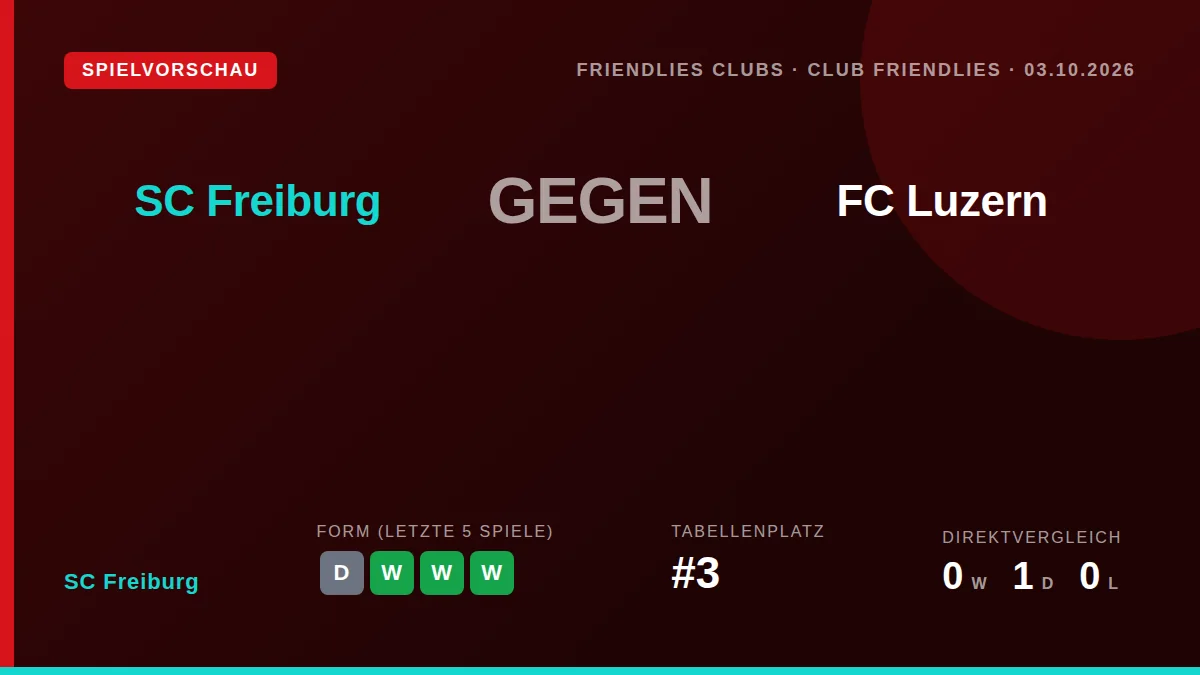 SPIELVORSCHAU

FRIENDLIES CLUBS · CLUB FRIENDLIES · 03.10.2026

SC Freiburg

GEGEN

FC Luzern

SC Freiburg

FORM (LETZTE 5 SPIELE)

D W W W

TABELLENPLATZ

#3

DIREKTVERGLEICH

0 W 1 D 0 L