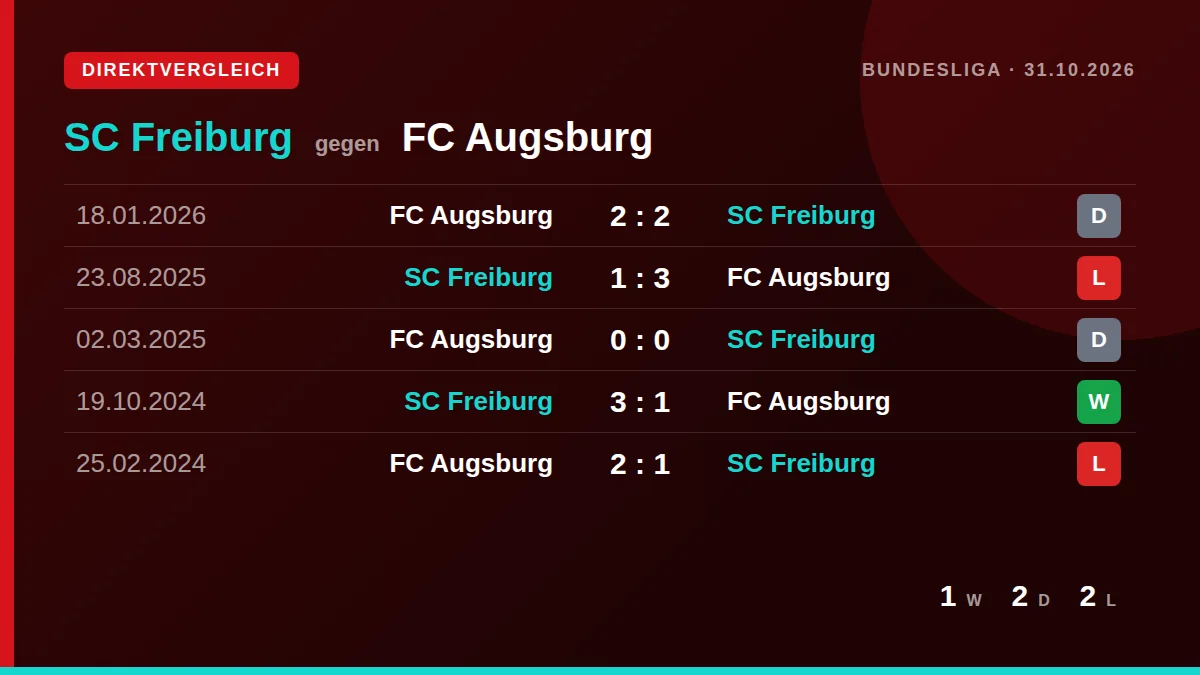 DIREKTVERGLEICH

BUNDESLIGA · 31.10.2026

SC Freiburg gegen FC Augsburg

| 18.01.2026 | FC Augsburg | 2 : 2 | SC Freiburg | D |
|---|---|---|---|---|
| 23.08.2025 | SC Freiburg | 1 : 3 | FC Augsburg | L |
| 02.03.2025 | FC Augsburg | 0 : 0 | SC Freiburg | D |
| 19.10.2024 | SC Freiburg | 3 : 1 | FC Augsburg | W |
| 25.02.2024 | FC Augsburg | 2 : 1 | SC Freiburg | L |

1 W 2 D 2 L