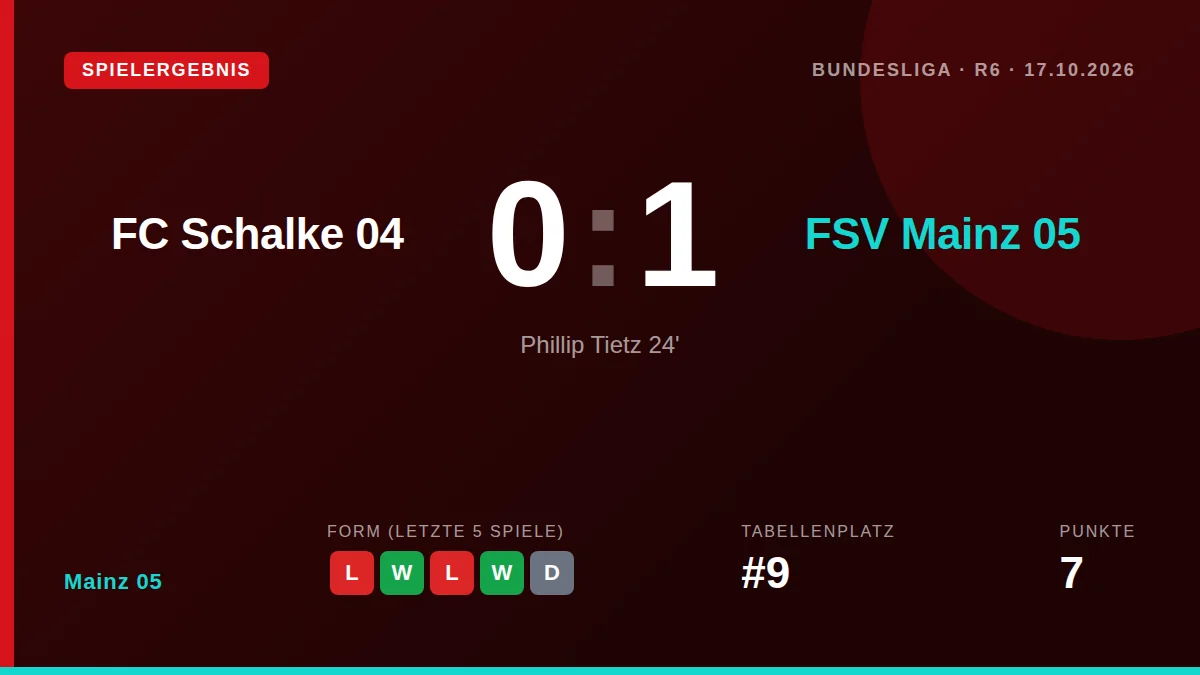 SPIELERGEBNIS

BUNDESLIGA · R6 · 17.10.2026

FC Schalke 04

0 : 1

FSV Mainz 05

Phillip Tietz 24'

Mainz 05

FORM (LETZTE 5 SPIELE)

L W L W D

TABELLENPLATZ

#9

PUNKTE

7