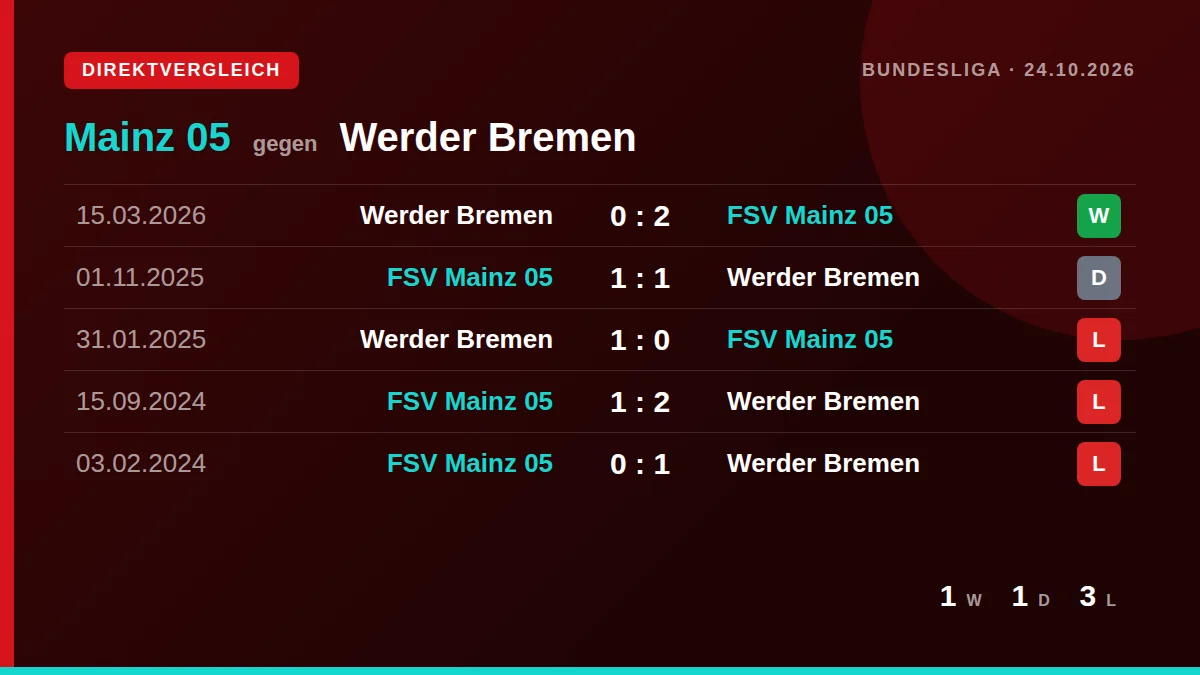 DIREKTVERGLEICH

BUNDESLIGA · 24.10.2026

Mainz 05 gegen Werder Bremen

| 15.03.2026 | Werder Bremen | 0 : 2 | FSV Mainz 05 | W |
|---|---|---|---|---|
| 01.11.2025 | FSV Mainz 05 | 1 : 1 | Werder Bremen | D |
| 31.01.2025 | Werder Bremen | 1 : 0 | FSV Mainz 05 | L |
| 15.09.2024 | FSV Mainz 05 | 1 : 2 | Werder Bremen | L |
| 03.02.2024 | FSV Mainz 05 | 0 : 1 | Werder Bremen | L |

1 W 1 D 3 L