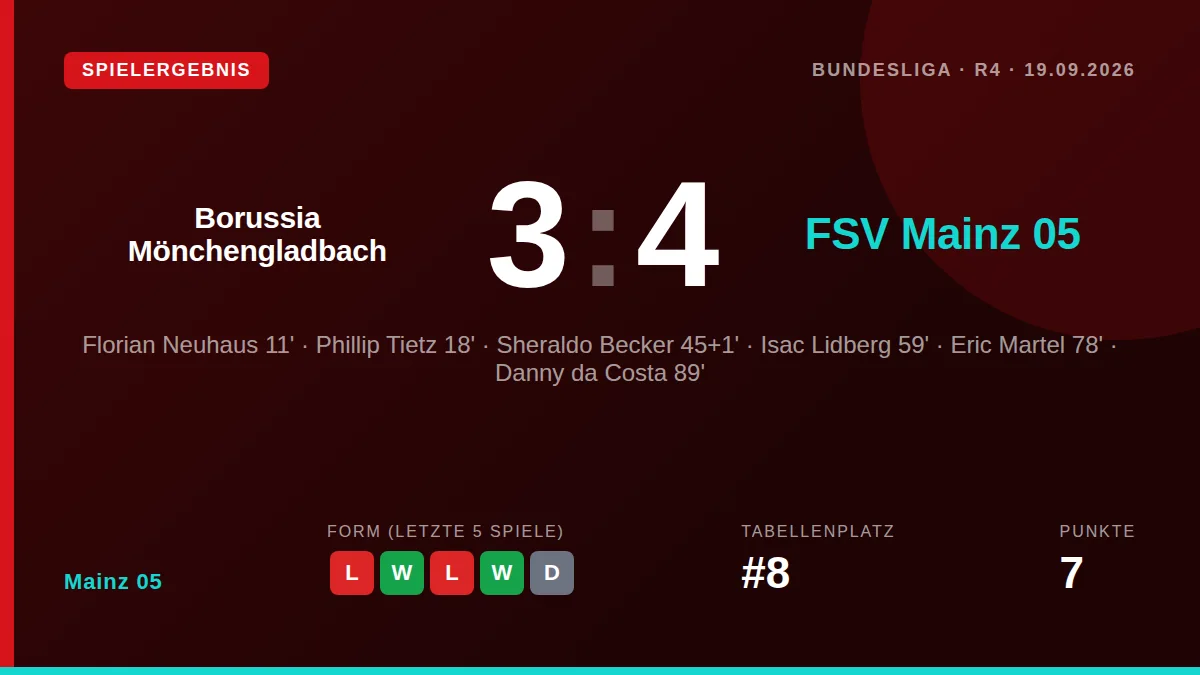 SPIELERGEBNIS

BUNDESLIGA · R4 · 19.09.2026

Borussia
Mönchengladbach

3 : 4

FSV Mainz 05

Florian Neuhaus 11' · Phillip Tietz 18' · Sheraldo Becker 45+1' · Isac Lidberg 59' · Eric Martel 78' · Danny da Costa 89'

Mainz 05

FORM (LETZTE 5 SPIELE)
L W L W D

TABELLENPLATZ
#8

PUNKTE
7