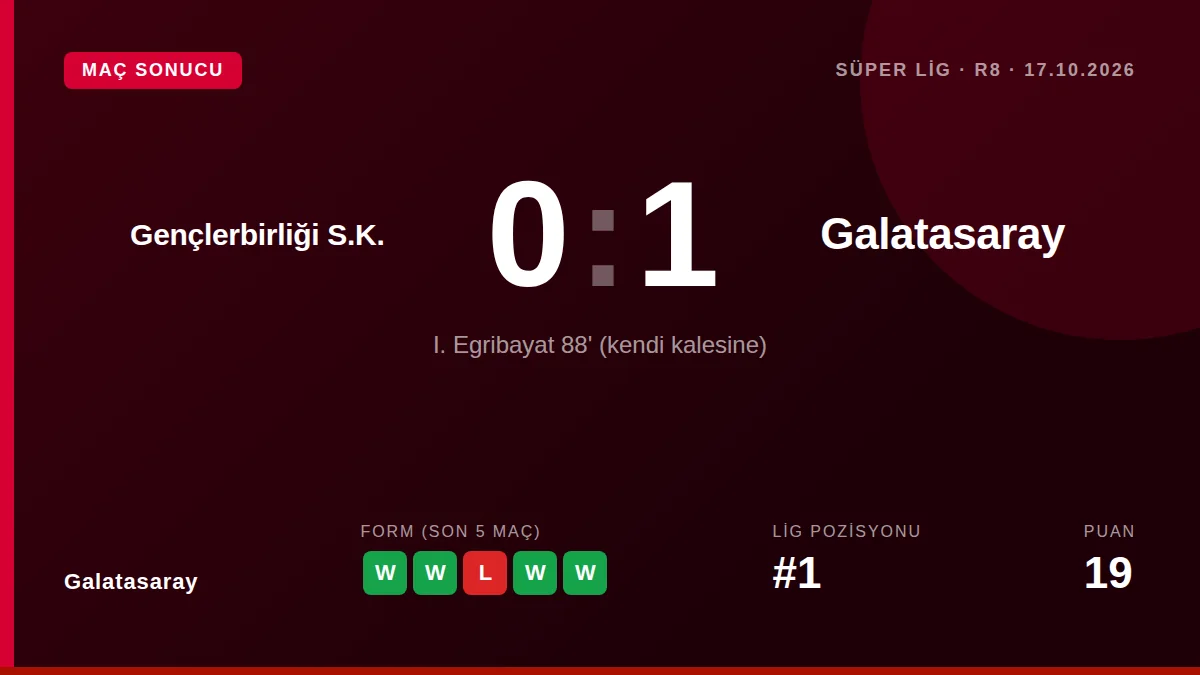 MAÇ SONUCU

SÜPER LİG · R8 · 17.10.2026

Gençlerbirliği S.K.

0 : 1

Galatasaray

I. Egribayat 88' (kendi kalesine)

Galatasaray

FORM (SON 5 MAÇ)

W W L W W

LİG POZİSYONU

#1

PUAN

19