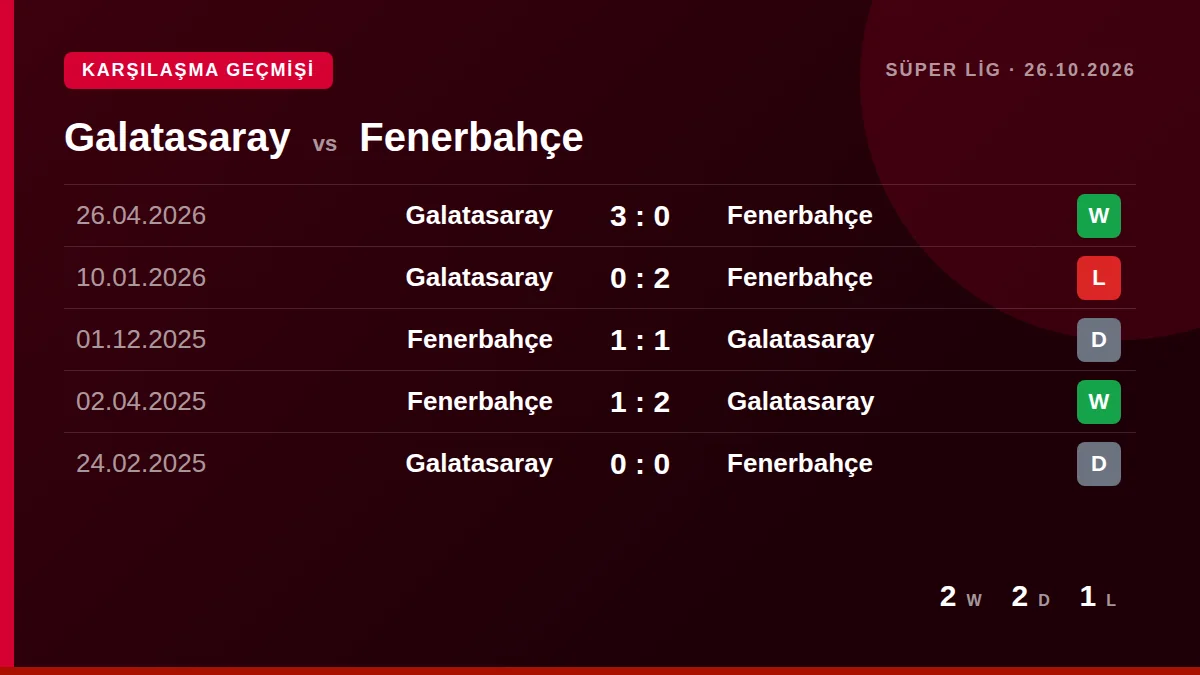 KARŞILAŞMA GEÇMİŞİ

SÜPER LİG · 26.10.2026

Galatasaray vs Fenerbahçe

| 26.04.2026 | Galatasaray | 3 : 0 | Fenerbahçe | W |
|---|---|---|---|---|
| 10.01.2026 | Galatasaray | 0 : 2 | Fenerbahçe | L |
| 01.12.2025 | Fenerbahçe | 1 : 1 | Galatasaray | D |
| 02.04.2025 | Fenerbahçe | 1 : 2 | Galatasaray | W |
| 24.02.2025 | Galatasaray | 0 : 0 | Fenerbahçe | D |

2 W 2 D 1 L