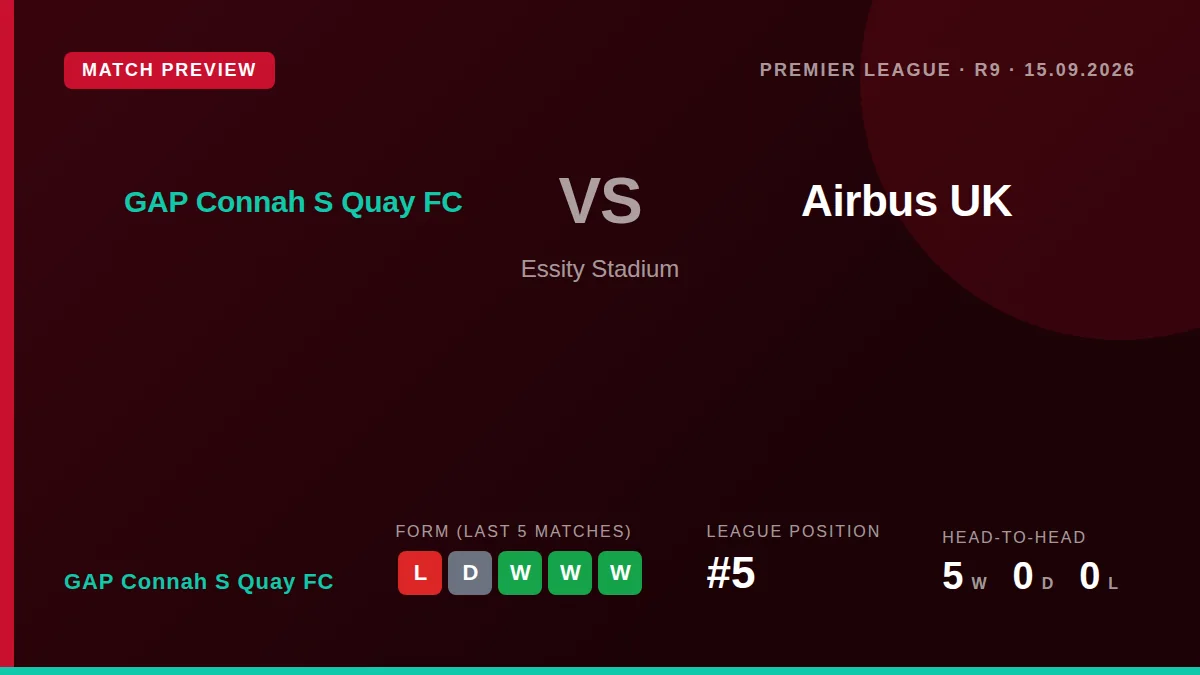 MATCH PREVIEW

PREMIER LEAGUE · R9 · 15.09.2026

GAP Connah S Quay FC

VS

Airbus UK

Essity Stadium

GAP Connah S Quay FC

FORM (LAST 5 MATCHES)

L D W W W

LEAGUE POSITION

#5

HEAD-TO-HEAD

5 W 0 D 0 L