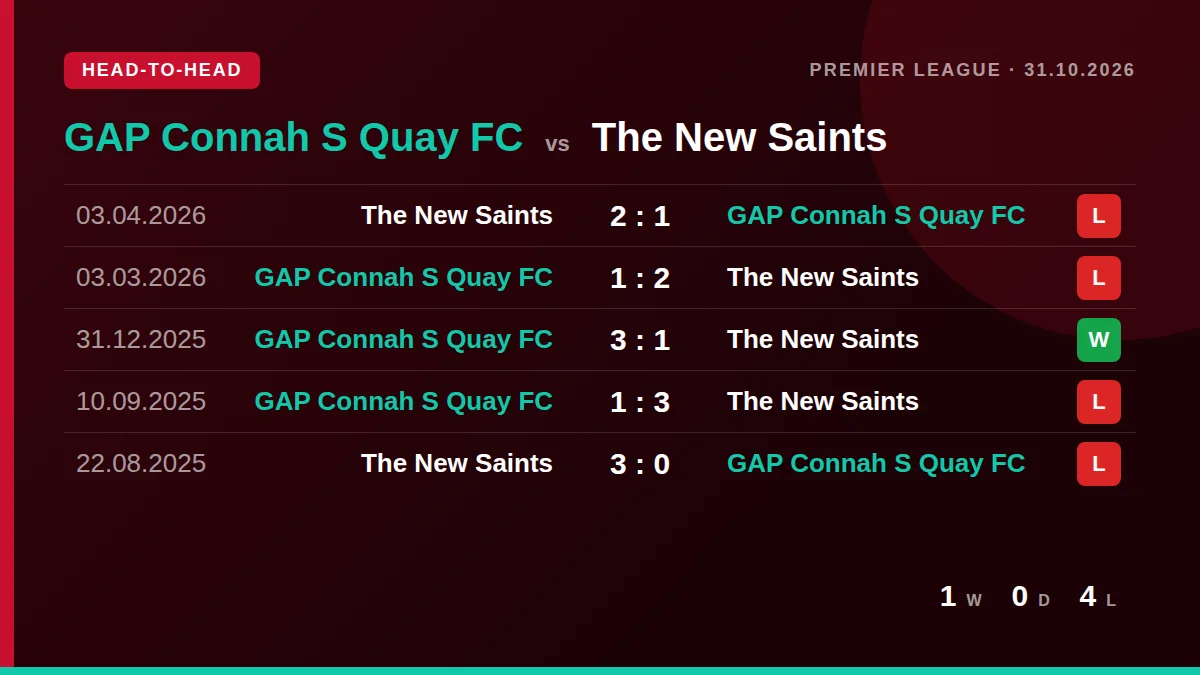 HEAD-TO-HEAD

PREMIER LEAGUE · 31.10.2026

GAP Connah S Quay FC vs The New Saints

| 03.04.2026 | The New Saints | 2 : 1 | GAP Connah S Quay FC | L |
|---|---|---|---|---|
| 03.03.2026 | GAP Connah S Quay FC | 1 : 2 | The New Saints | L |
| 31.12.2025 | GAP Connah S Quay FC | 3 : 1 | The New Saints | W |
| 10.09.2025 | GAP Connah S Quay FC | 1 : 3 | The New Saints | L |
| 22.08.2025 | The New Saints | 3 : 0 | GAP Connah S Quay FC | L |

1 W 0 D 4 L