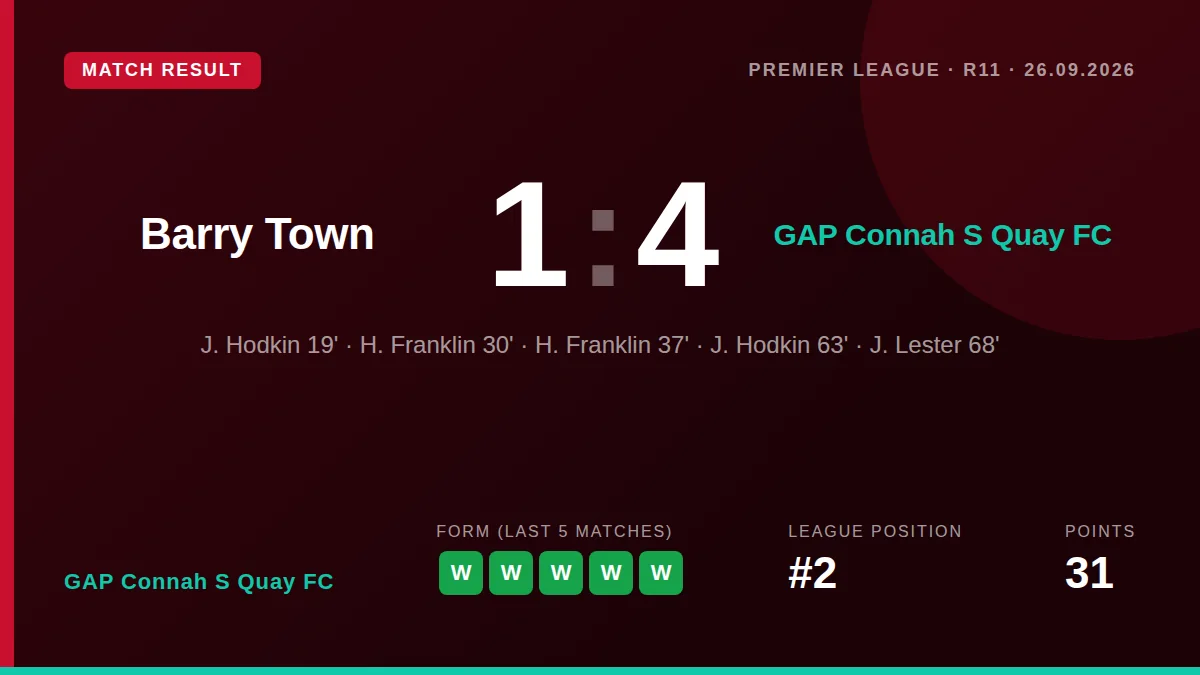 MATCH RESULT

PREMIER LEAGUE · R11 · 26.09.2026

Barry Town

1 : 4

GAP Connah S Quay FC

J. Hodkin 19' · H. Franklin 30' · H. Franklin 37' · J. Hodkin 63' · J. Lester 68'

GAP Connah S Quay FC

FORM (LAST 5 MATCHES)

W W W W W

LEAGUE POSITION

#2

POINTS

31